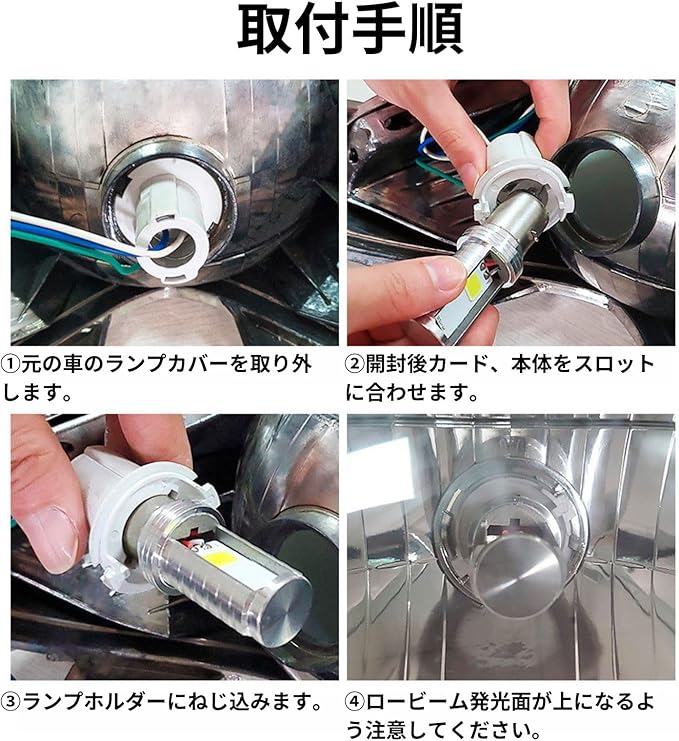 取付手順

①元の車のランプカバーを取り外します。

②開封後カード、本体をスロットに合わせます。

③ランプホルダーにねじ込みます。

④ロービーム発光面が上になるよう注意してください。