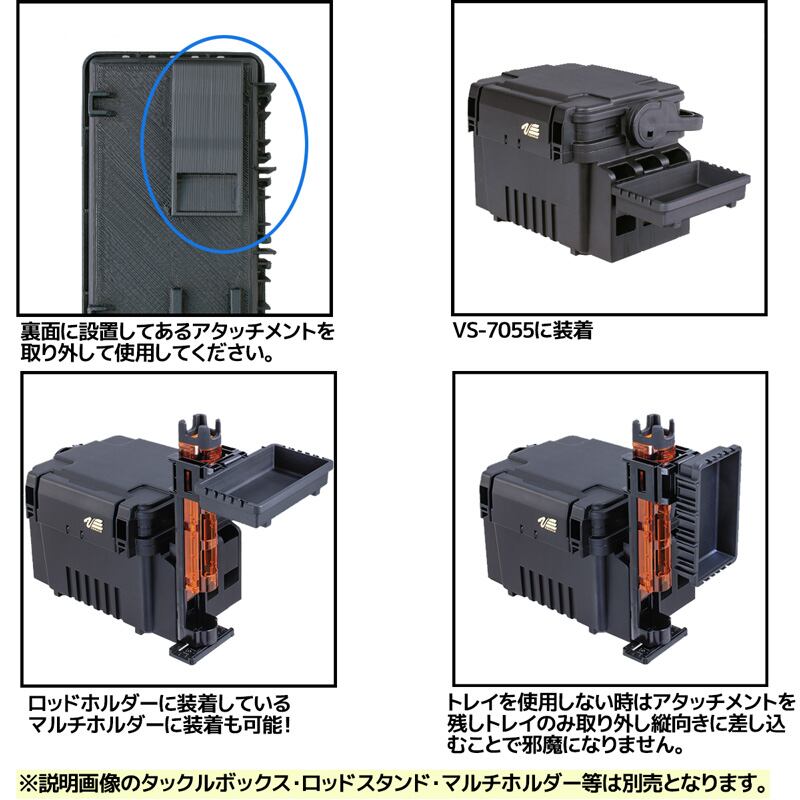 裏面に設置してあるアタッチメントを取り外して使用してください。

VS-7055に装着

ロッドホルダーに装着しているマルチホルダーに装着も可能!

トレイを使用しない時はアタッチメントを残しトレイのみ取り外し縦向きに差し込むことで邪魔になりません。

※説明画像のタックルボックス・ロッドスタンド・マルチホルダー等は別売となります。