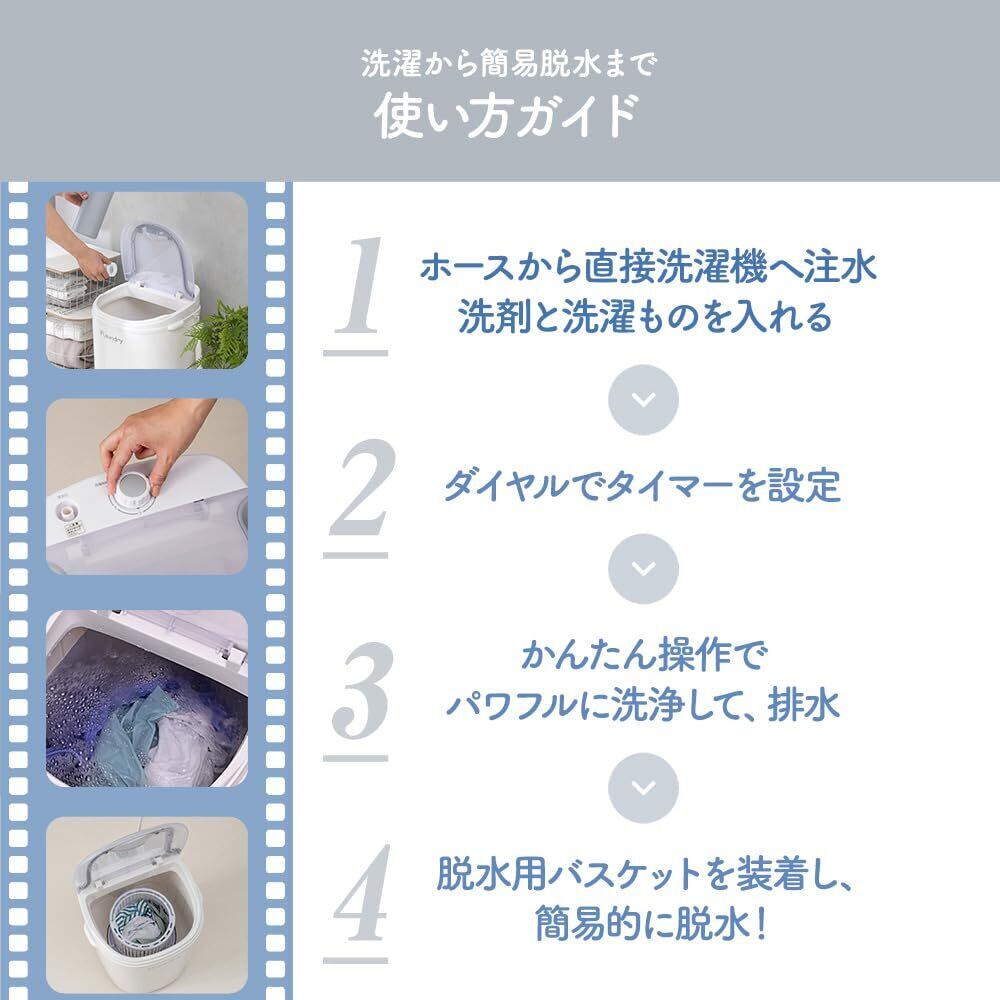 洗濯から簡易脱水まで
使い方ガイド

1
ホースから直接洗濯機へ注水
洗剤と洗濯ものを入れる

2
ダイヤルでタイマーを設定

3
かんたん操作で
パワフルに洗浄して、排水

4
脱水用バスケットを装着し、
簡易的に脱水！