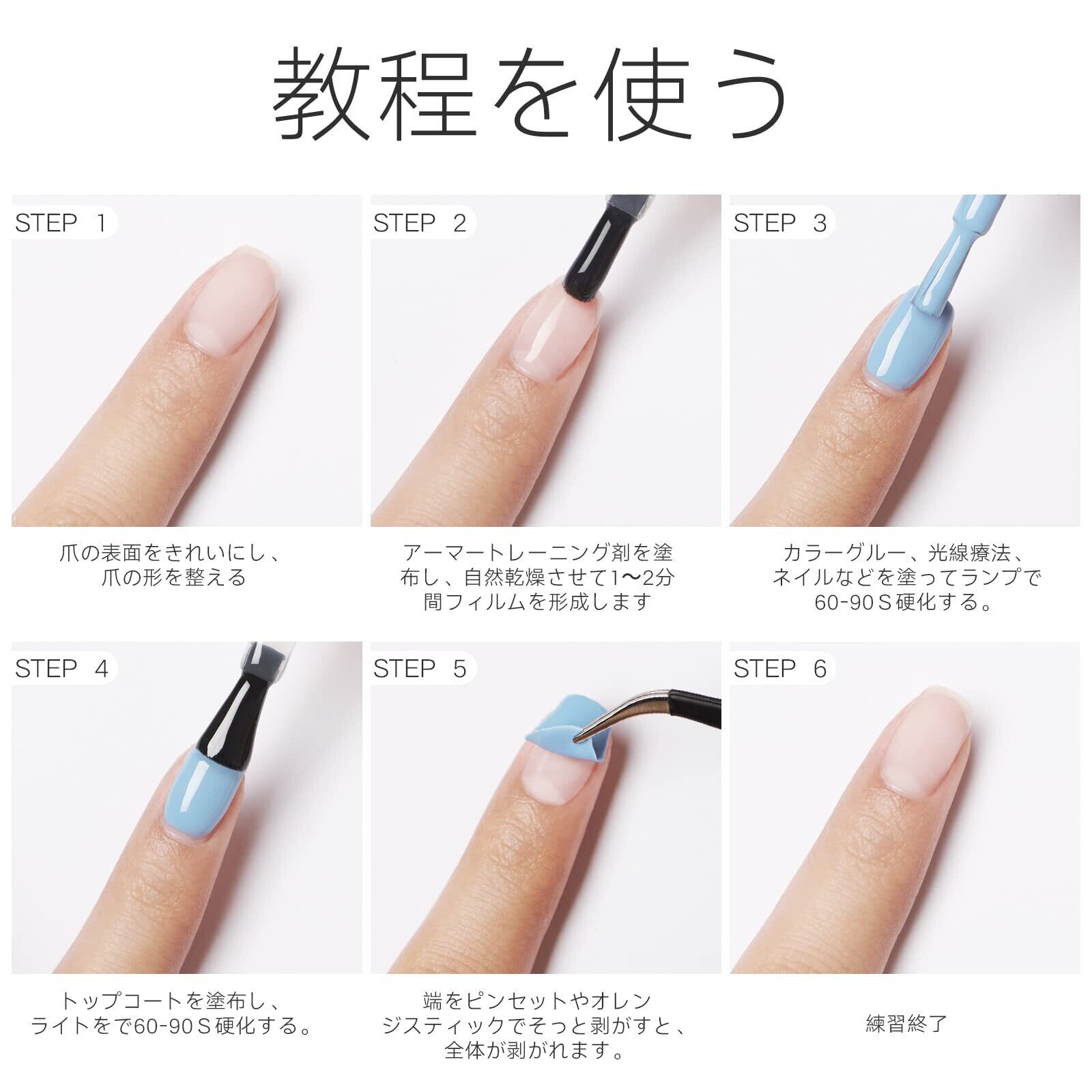 教程を使う

STEP 1

爪の表面をきれいにし、爪の形を整える

STEP 2

アーマートレーニング剤を塗布し、自然乾燥させて1〜2分間フィルムを形成します

STEP 3

カラーグルー、光線療法、ネイルなどを塗ってランプで60-90Ｓ硬化する。

STEP 4

トップコートを塗布し、ライトをで60-90Ｓ硬化する。

STEP 5

端をピンセットやオレンジスティックでそっと剥がすと、全体が剥がれます。

STEP 6

練習終了