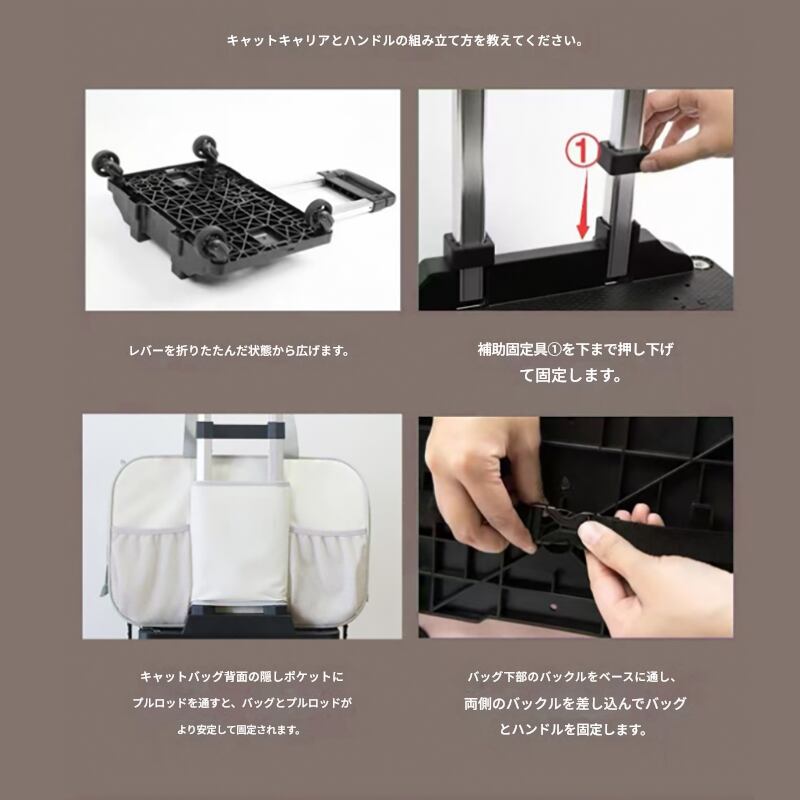 キャットキャリアとハンドルの組み立て方を教えてください。

①

レバーを折りたたんだ状態から広げます。

補助固定具①を下まで押し下げて固定します。

キャットバッグ背面の隠しポケットにプルロッドを通すと、バッグとプルロッドがより安定して固定されます。

バッグ下部のバックルをベースに通し、両側のバックルを差し込んでバッグとハンドルを固定します。