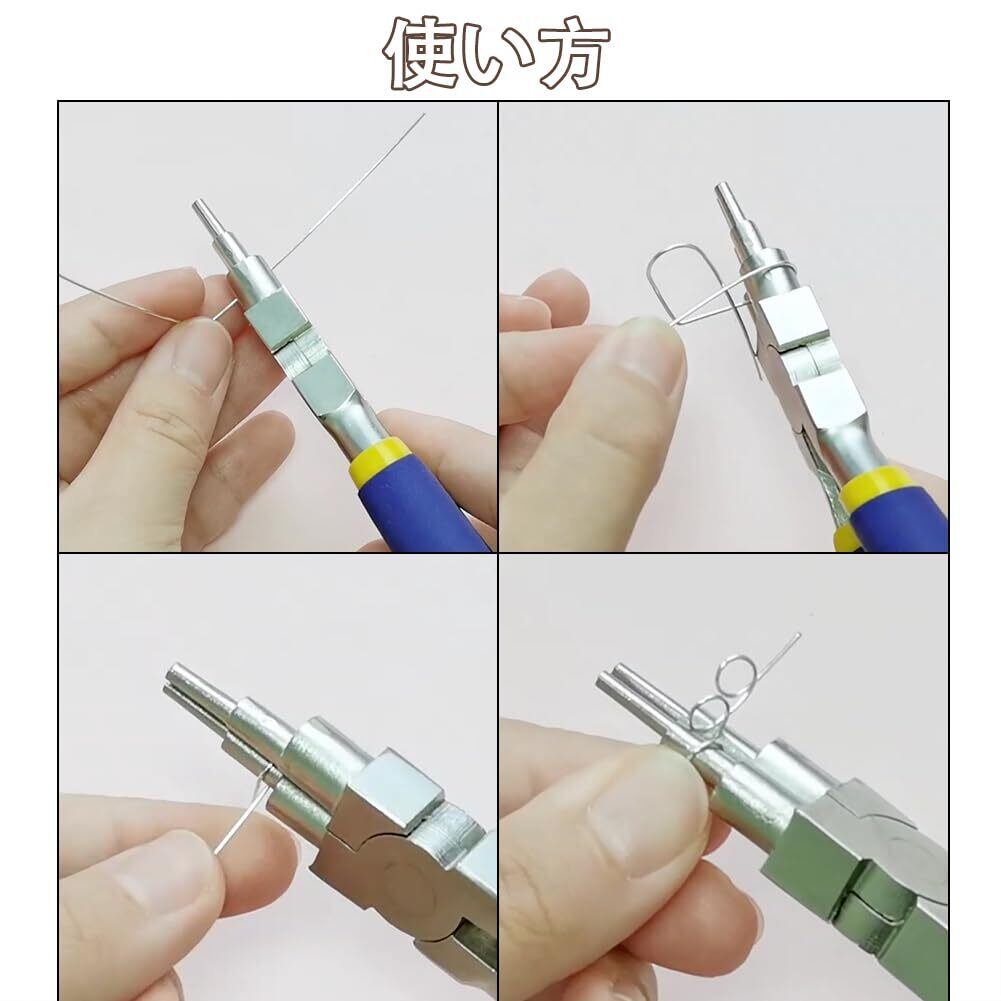 使い方