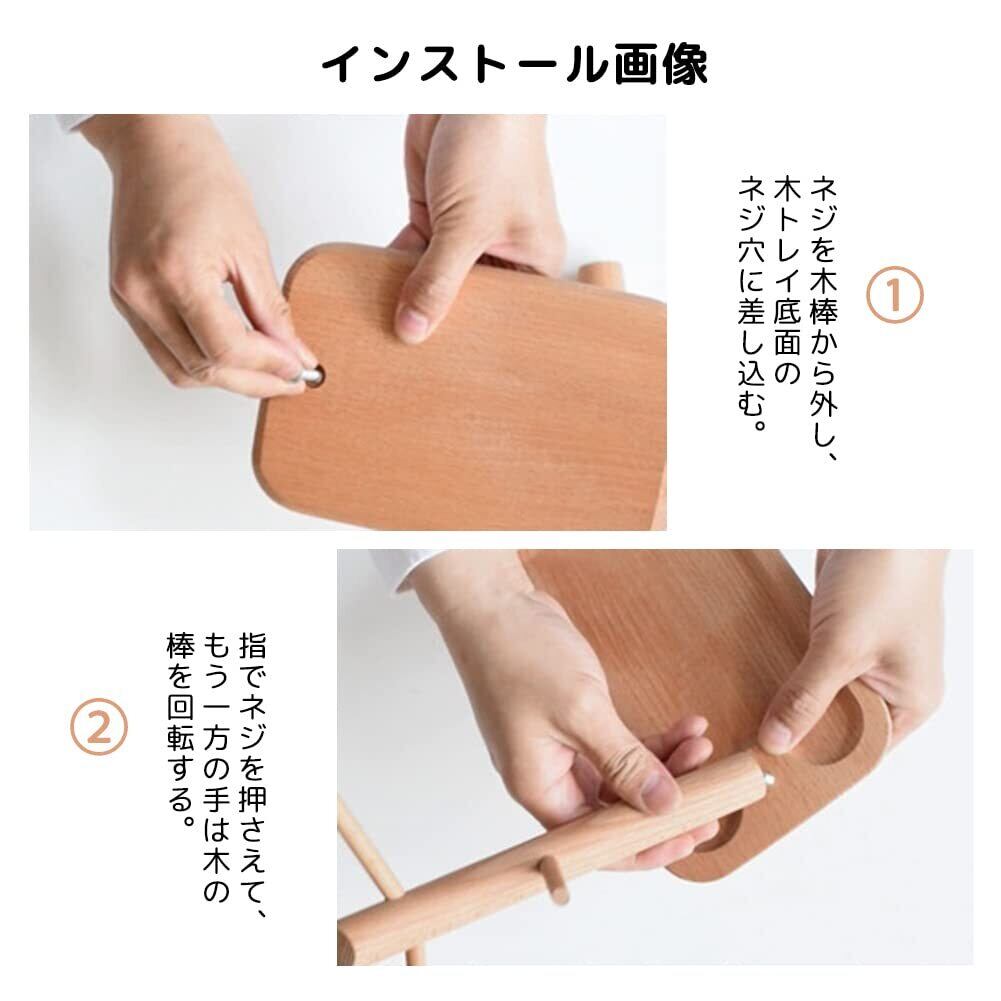 インストール画像

①

ネジを木棒から外し、木トレイ底面のネジ穴に差し込む。

②

指でネジを押さえて、もう一方の手は木の棒を回転する。