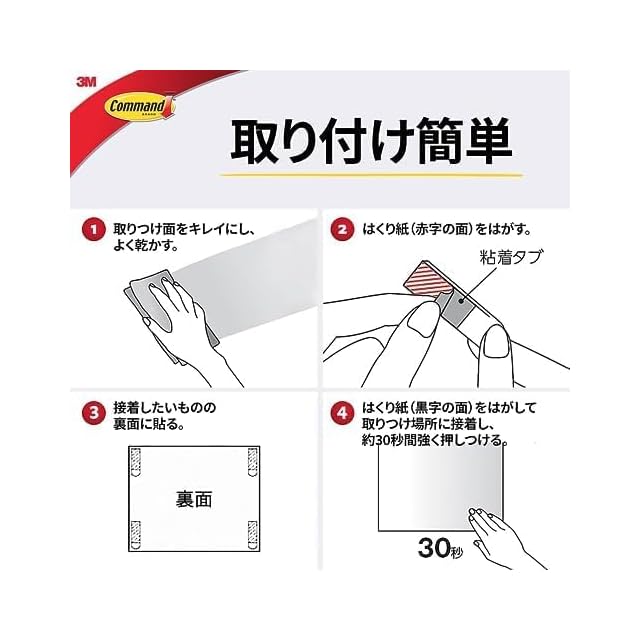 3M
Command BRAND

取り付け簡単

1 取りつけ面をキレイにし、よく乾かす。

2 はくり紙（赤字の面）をはがす。

粘着タブ

3 接着したいものの裏面に貼る。

裏面

4 はくり紙（黒字の面）をはがして取りつけ場所に接着し、約30秒間強く押しつける。

30秒