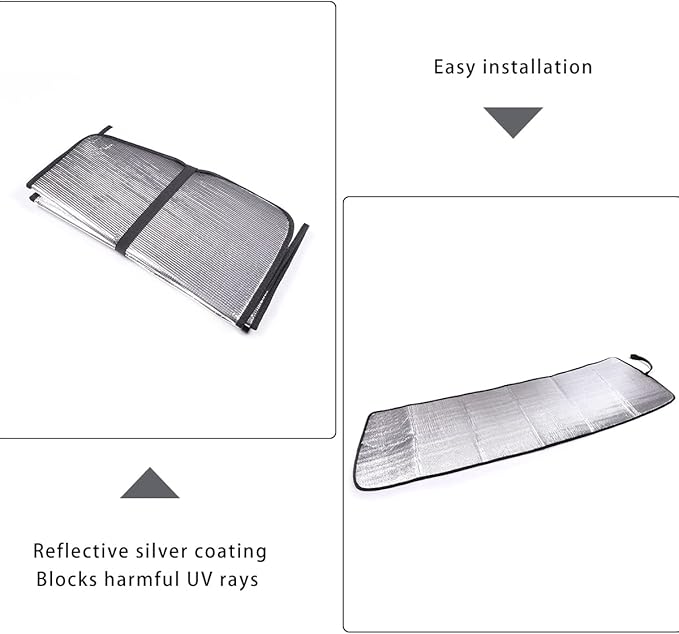 Easy installation

Reflective silver coating
Blocks harmful UV rays