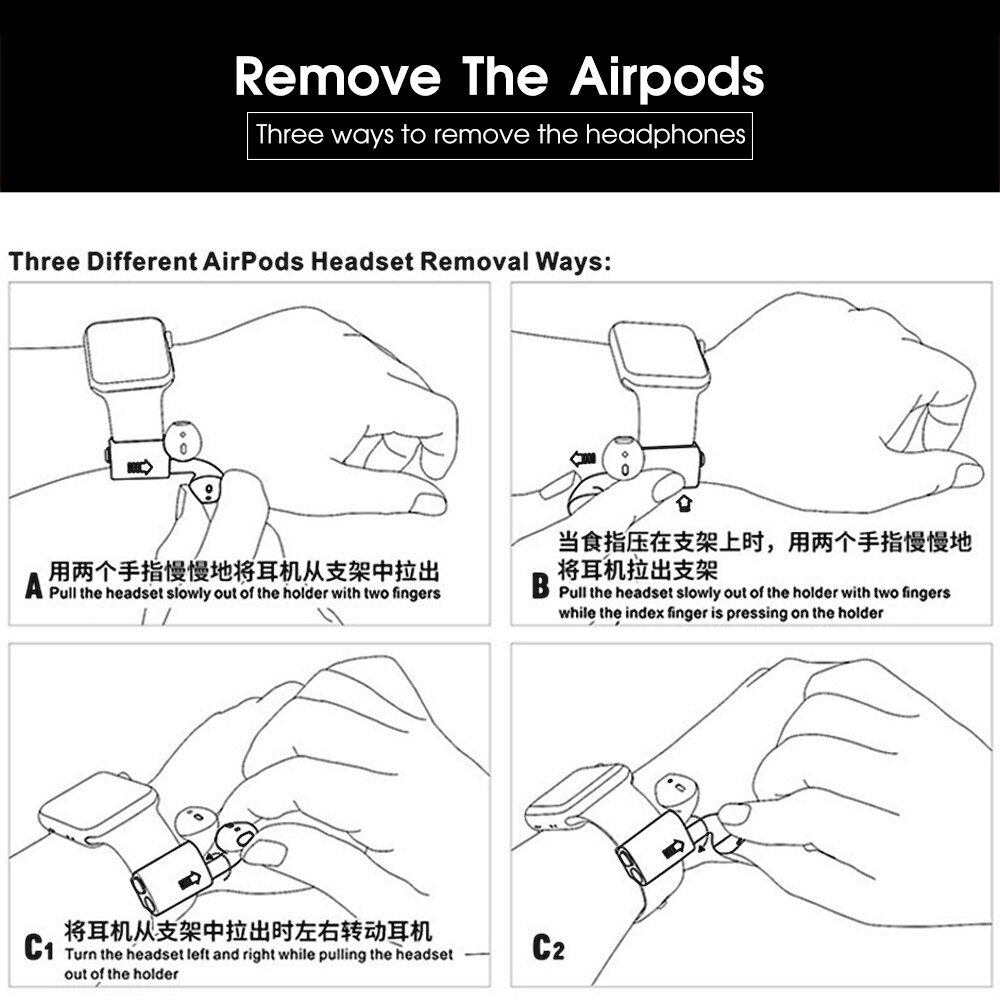 Remove The Airpods

Three ways to remove the headphones

Three Different AirPods Headset Removal Ways:

A 用两个手指慢慢地将耳机从支架中拉出
Pull the headset slowly out of the holder with two fingers

B 当食指压在支架上时，用两个手指慢慢地将耳机拉出支架
Pull the headset slowly out of the holder with two fingers while the index finger is pressing on the holder

C1 将耳机从支架中拉出时左右转动耳机
Turn the headset left and right while pulling the headset out of the holder

C2