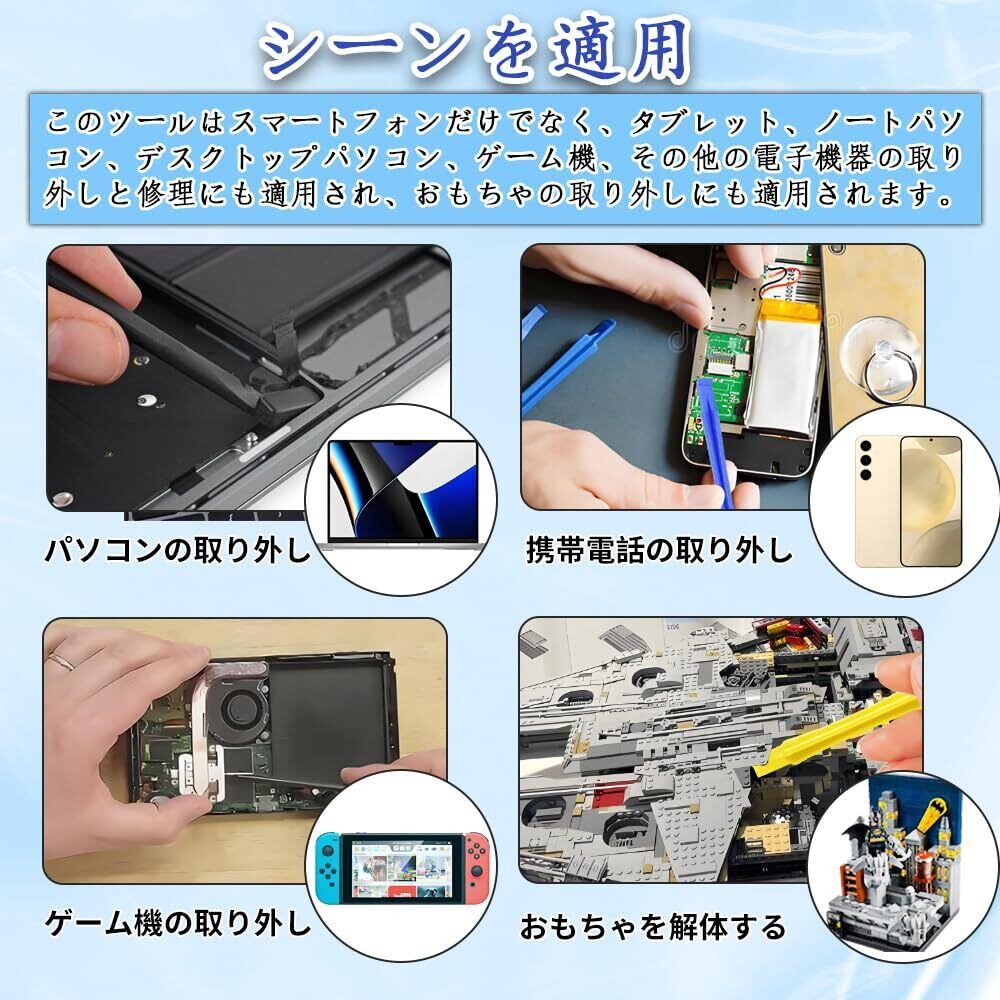 シーンを適用

このツールはスマートフォンだけでなく、タブレット、ノートパソコン、デスクトップパソコン、ゲーム機、その他の電子機器の取り外しと修理にも適用され、おもちゃの取り外しにも適用されます。

パソコンの取り外し

携帯電話の取り外し

ゲーム機の取り外し

おもちゃを解体する