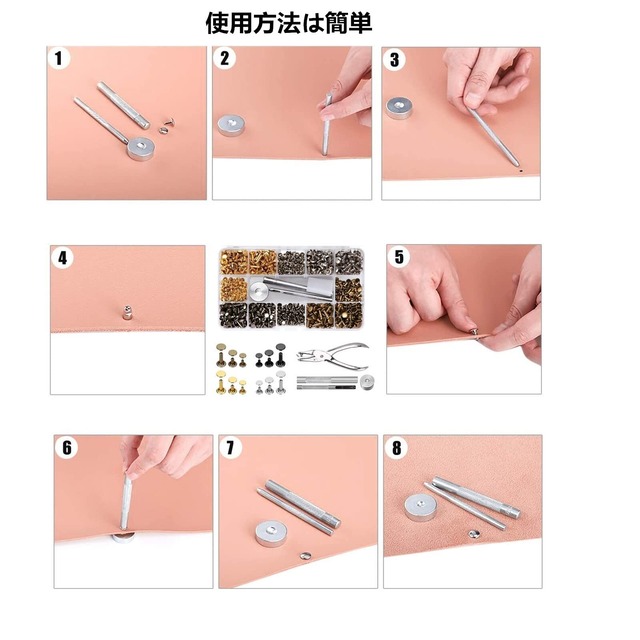 使用方法は簡単

1

2

3

4

5

6

7

8