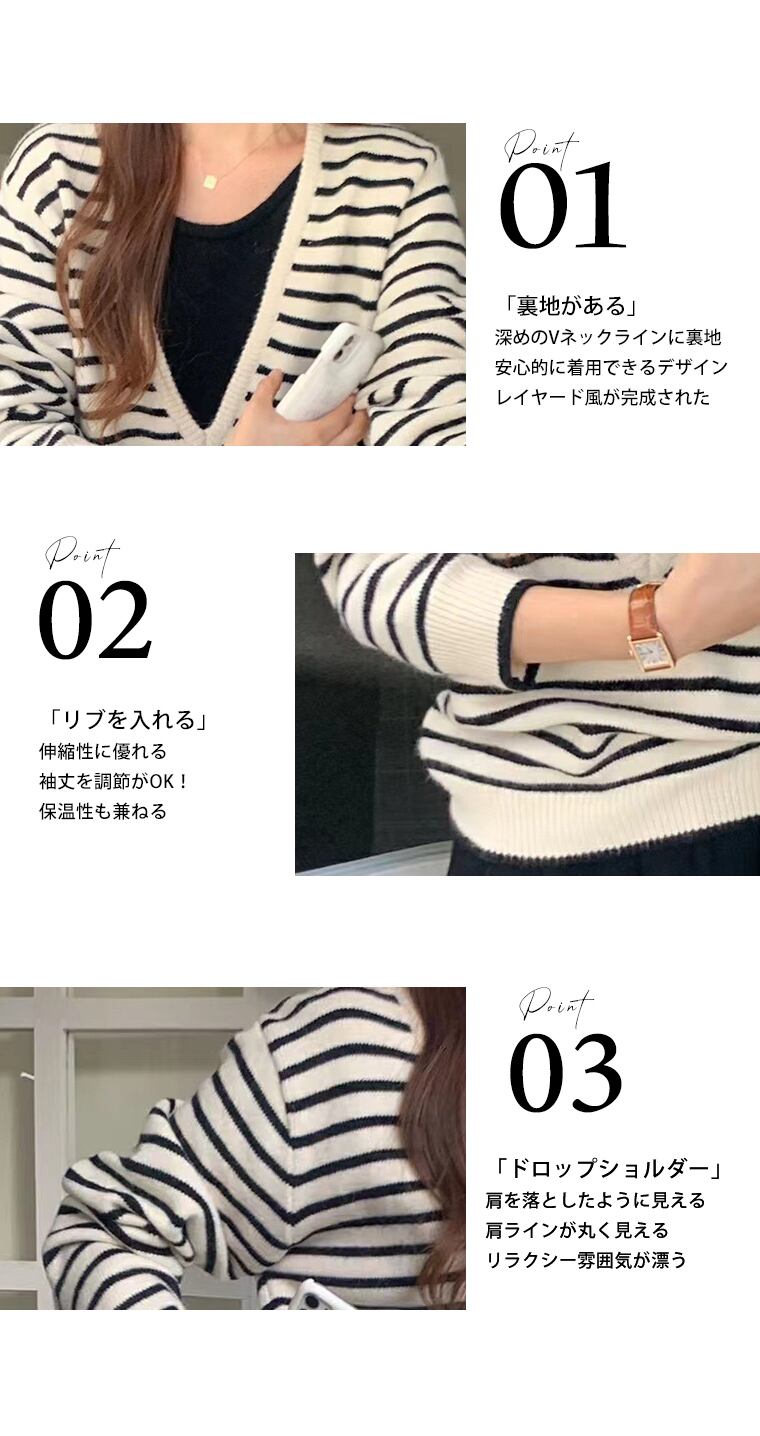 Point
01

「裏地がある」
深めのVネックラインに裏地
安心的に着用できるデザイン
レイヤード風が完成された

Point
02

「リブを入れる」
伸縮性に優れる
袖丈を調節がOK！
保温性も兼ねる

Point
03

「ドロップショルダー」
肩を落としたように見える
肩ラインが丸く見える
リラクシー雰囲気が漂う