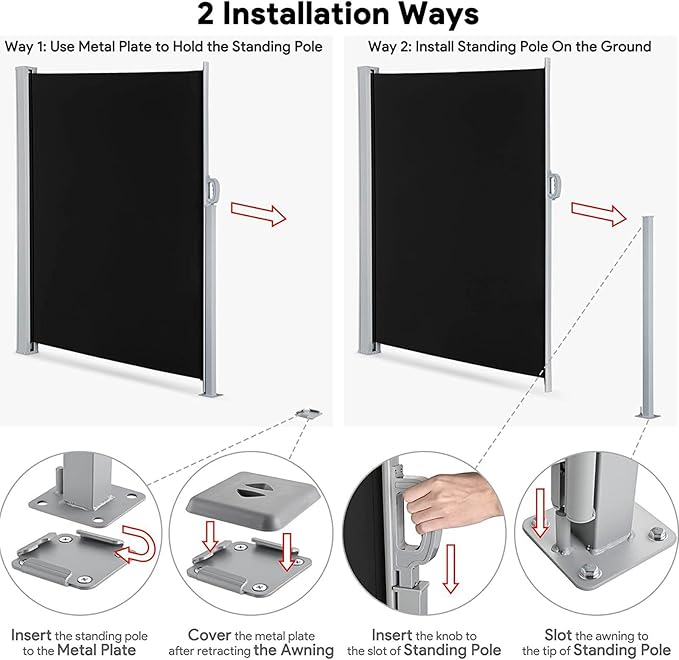 2 Installation Ways

Way 1: Use Metal Plate to Hold the Standing Pole

Way 2: Install Standing Pole On the Ground

Insert the standing pole to the Metal Plate

Cover the metal plate after retracting the Awning

Insert the knob to the slot of Standing Pole

Slot the awning to the tip of Standing Pole