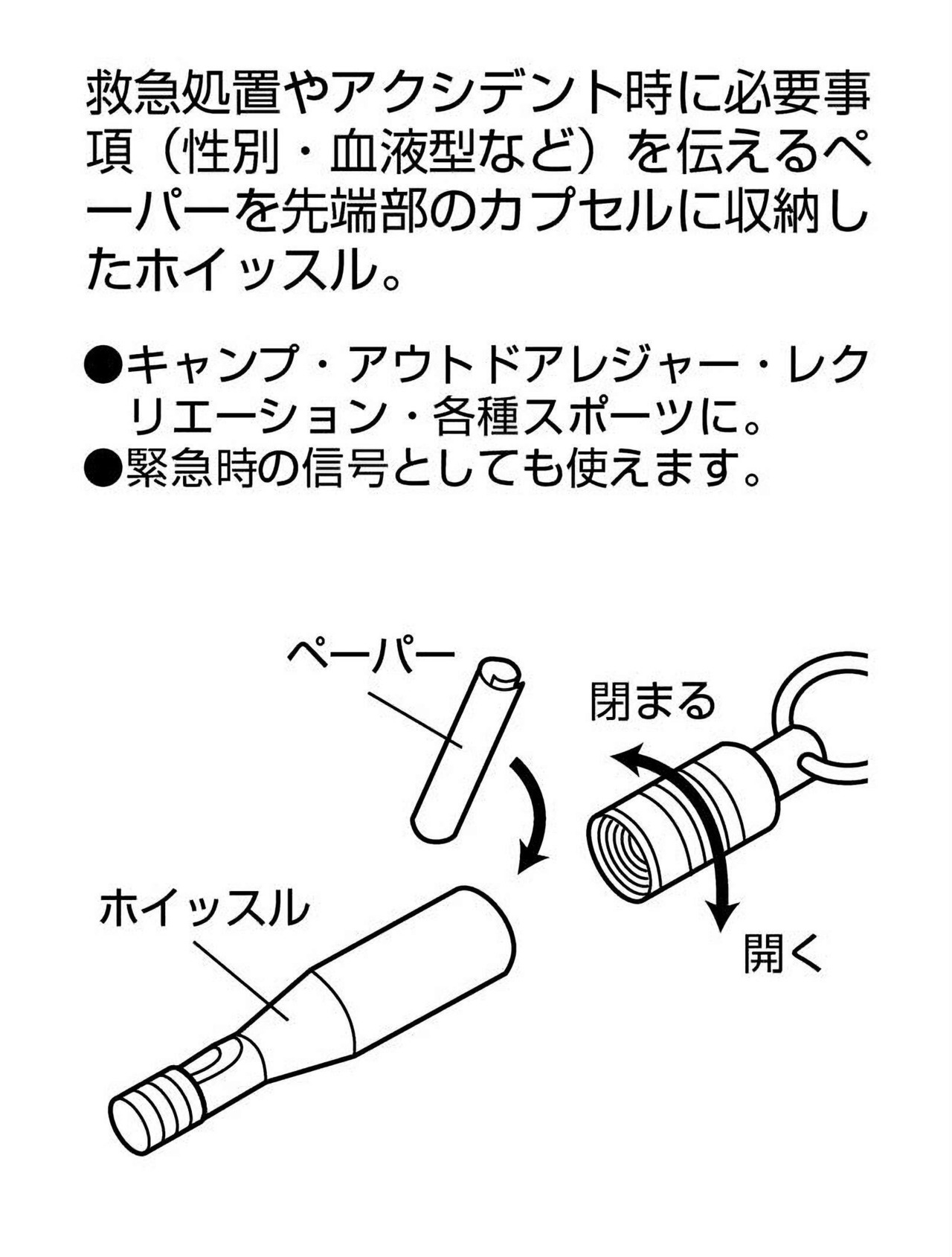 救急処置やアクシデント時に必要事項（性別・血液型など）を伝えるペーパーを先端部のカプセルに収納したホイッスル。

●キャンプ・アウトドアレジャー・レクリエーション・各種スポーツに。
●緊急時の信号としても使えます。

ペーパー

閉まる

ホイッスル

開く