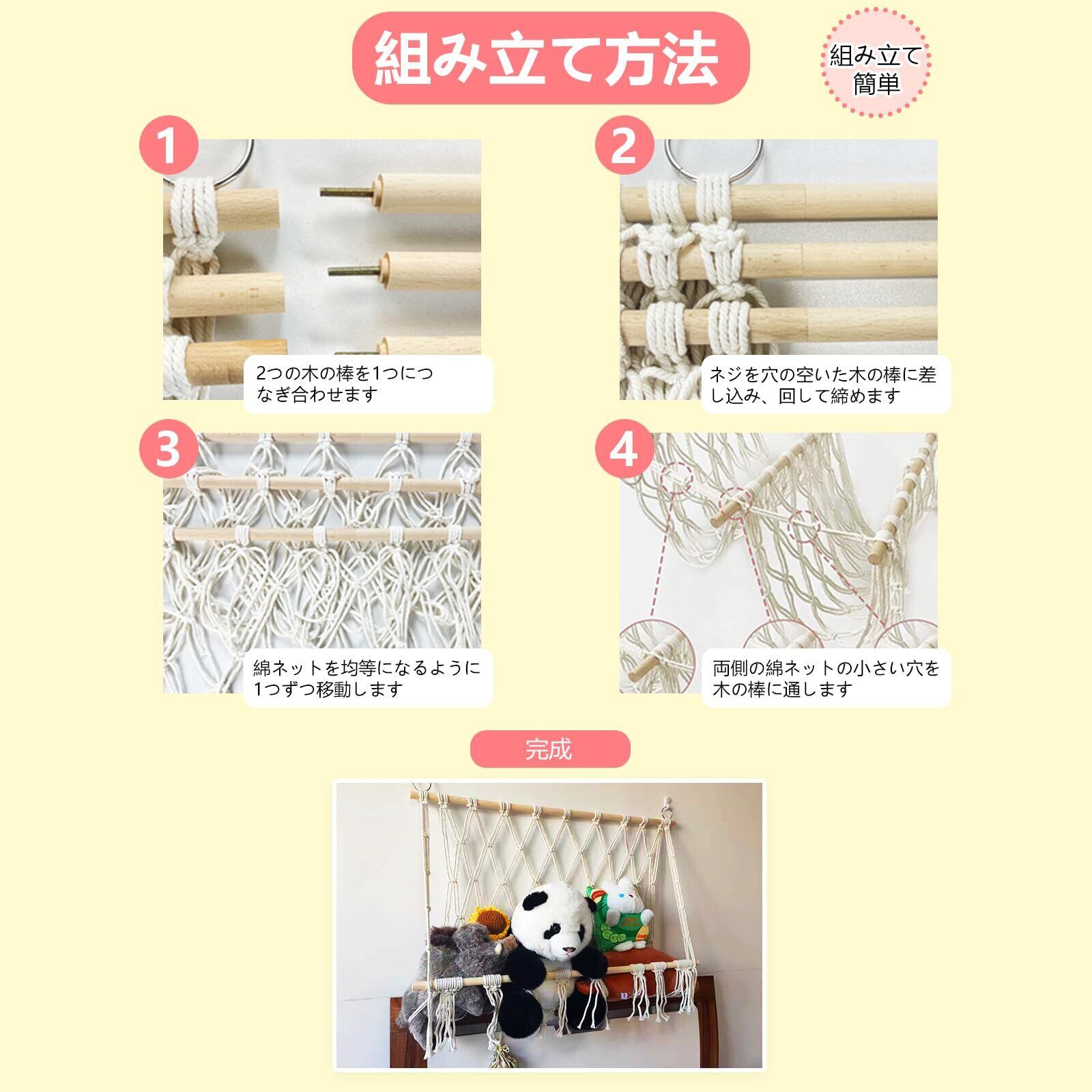 組み立て方法

組み立て簡単

1

2つの木の棒を1つにつなぎ合わせます

2

ネジを穴の空いた木の棒に差し込み、回して締めます

3

綿ネットを均等になるように1つずつ移動します

4

両側の綿ネットの小さい穴を木の棒に通します

完成