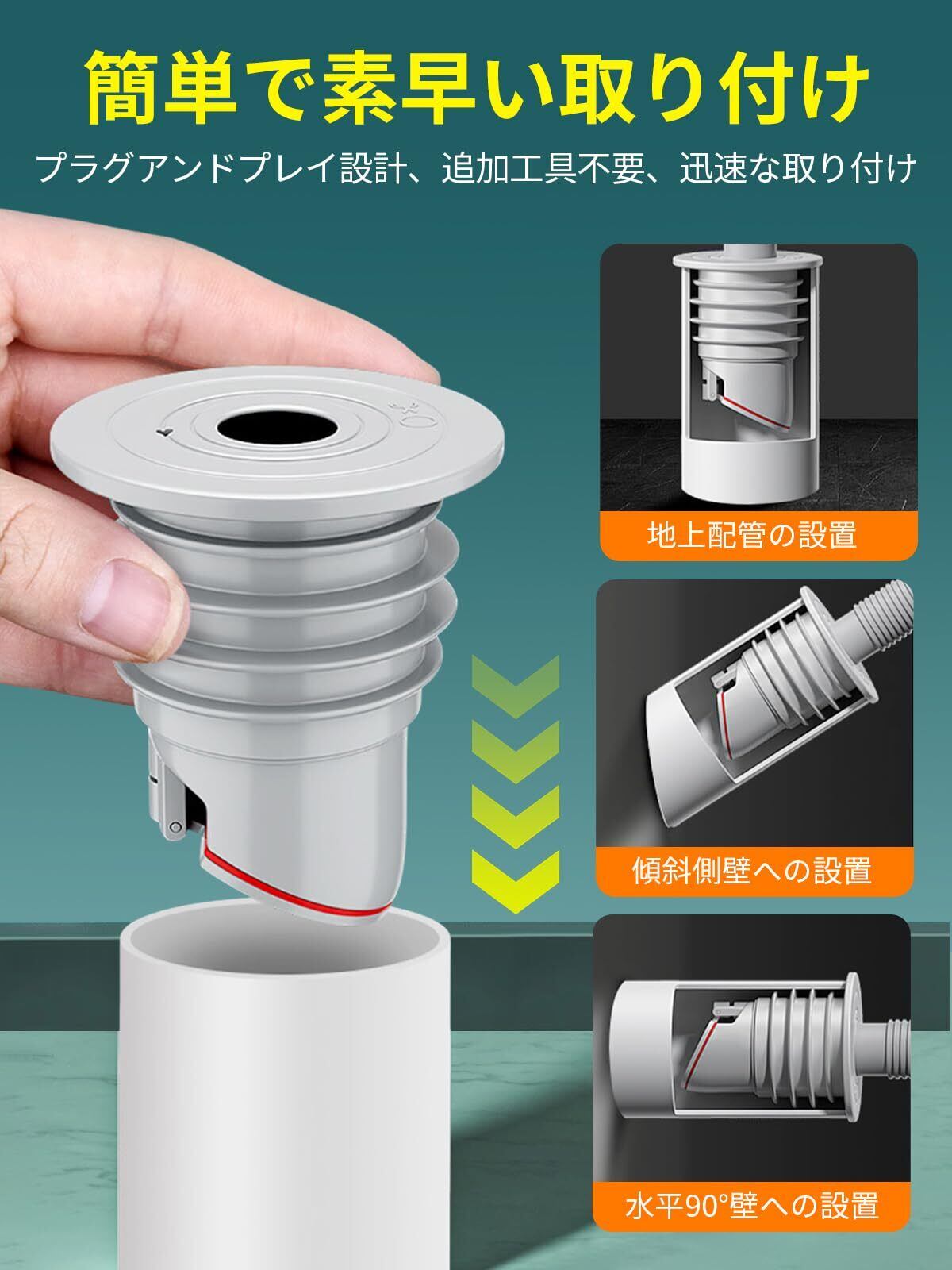 簡単で素早い取り付け

プラグアンドプレイ設計、追加工具不要、迅速な取り付け

地上配管の設置

傾斜側壁への設置

水平90°壁への設置