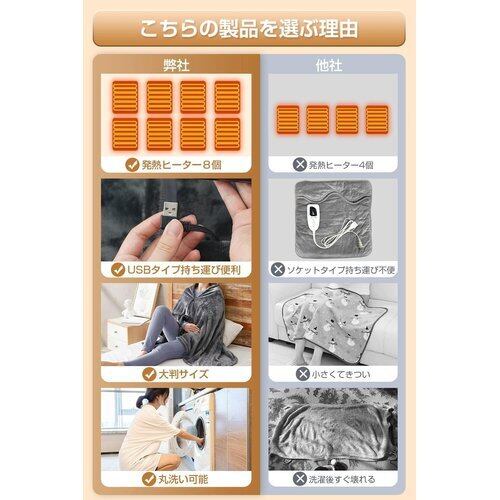 こちらの製品を選ぶ理由

弊社

発熱ヒーター８個

USBタイプ持ち運び便利

大判サイズ

丸洗い可能

他社

発熱ヒーター4個

ソケットタイプ持ち運び不便

小さくてきつい

洗濯後すぐ壊れる