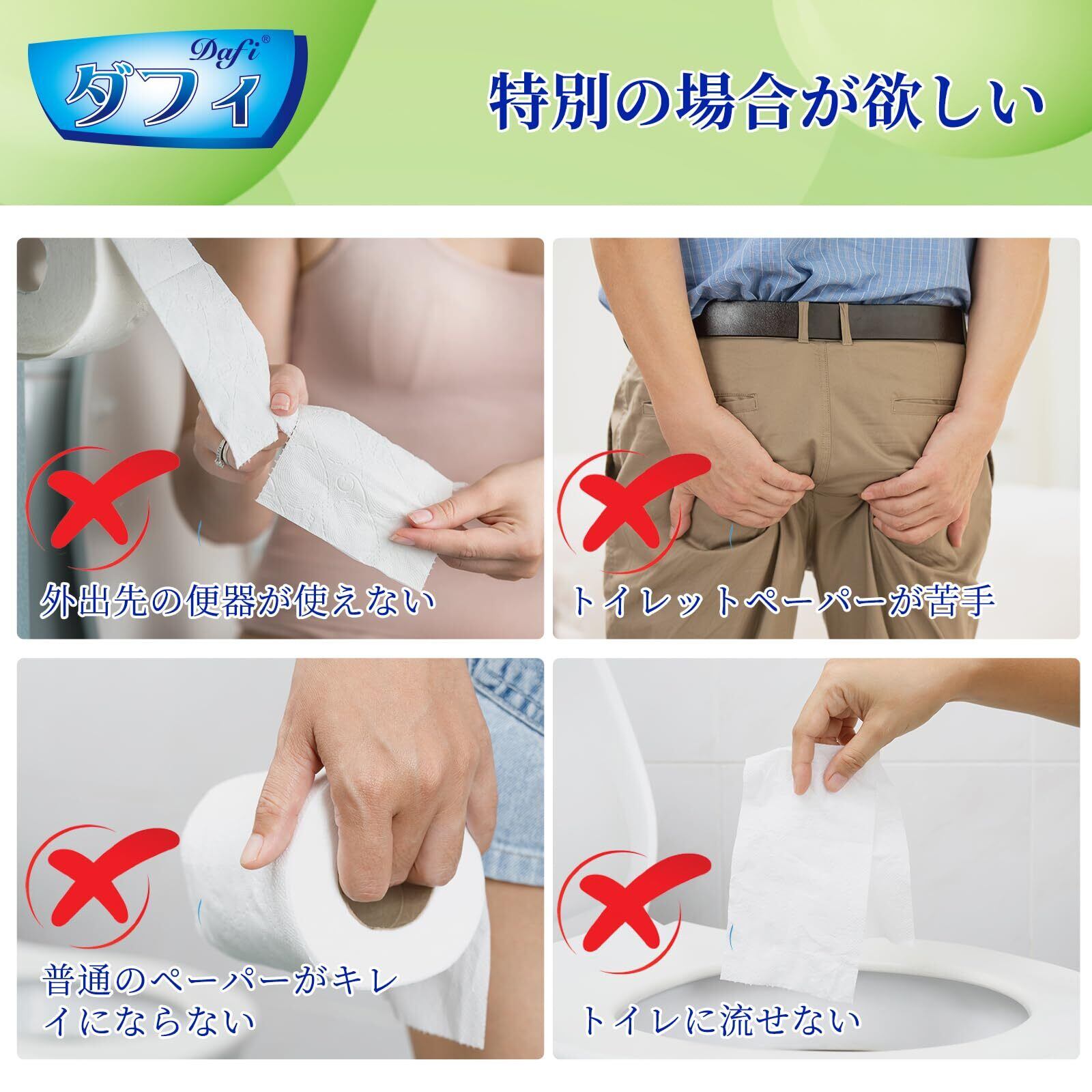 Dafi®
ダフィ

特別の場合が欲しい

外出先の便器が使えない

トイレットペーパーが苦手

普通のペーパーがキレイにならない

トイレに流せない