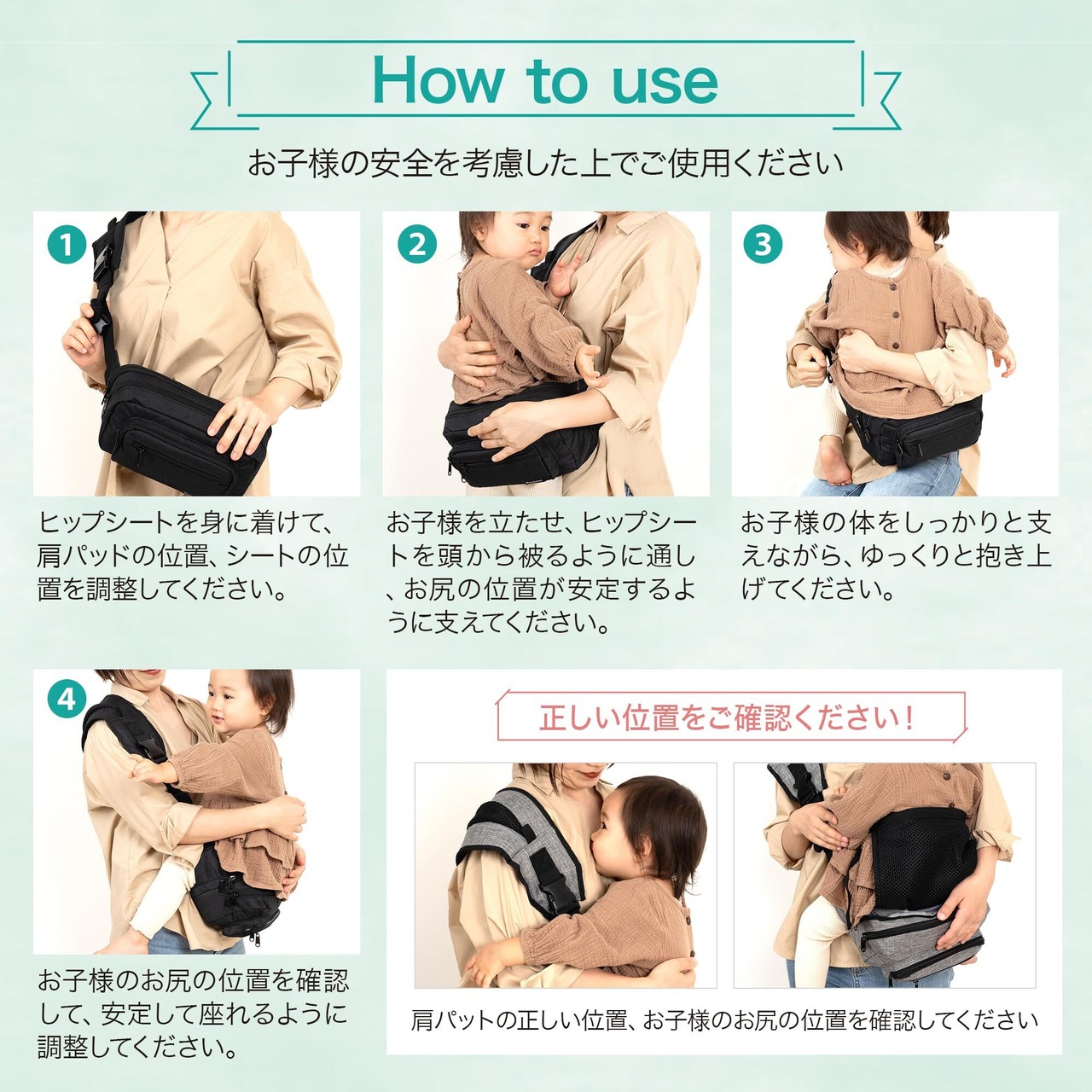 How to use

お子様の安全を考慮した上でご使用ください

1

ヒップシートを身に着けて、肩パッドの位置、シートの位置を調整してください。

2

お子様を立たせ、ヒップシートを頭から被るように通し、お尻の位置が安定するように支えてください。

3

お子様の体をしっかりと支えながら、ゆっくりと抱き上げてください。

4

お子様のお尻の位置を確認して、安定して座れるように調整してください。

正しい位置をご確認ください!

肩パットの正しい位置、お子様のお尻の位置を確認してください