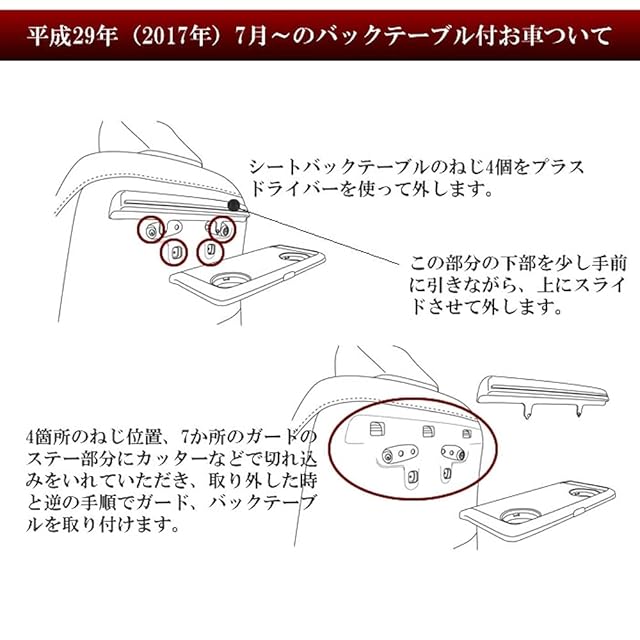 平成29年（2017年）7月～のバックテーブル付お車ついて

シートバックテーブルのねじ4個をプラスドライバーを使って外します。

この部分の下部を少し手前に引きながら、上にスライドさせて外します。

4箇所のねじ位置、7か所のガードのステー部分にカッターなどで切れ込みをいれていただき、取り外した時と逆の手順でガード、バックテーブルを取り付けます。