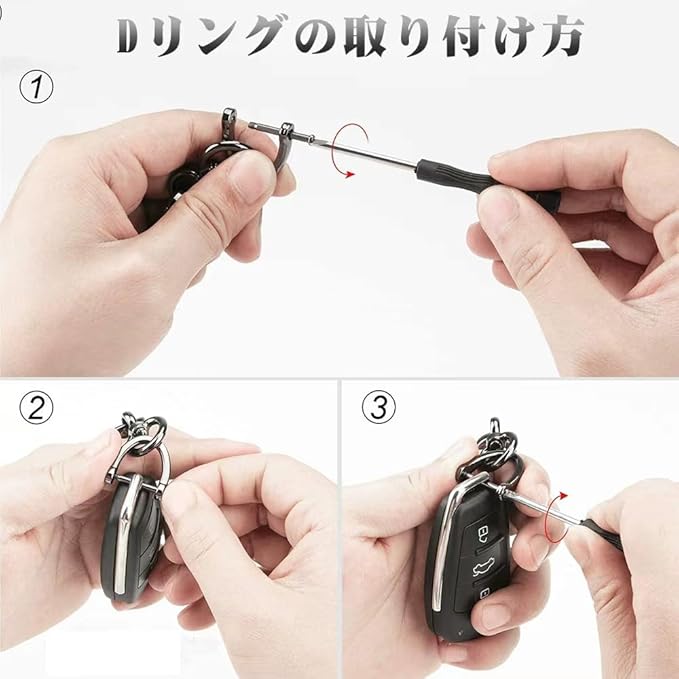 Dリングの取り付け方

①

②

③