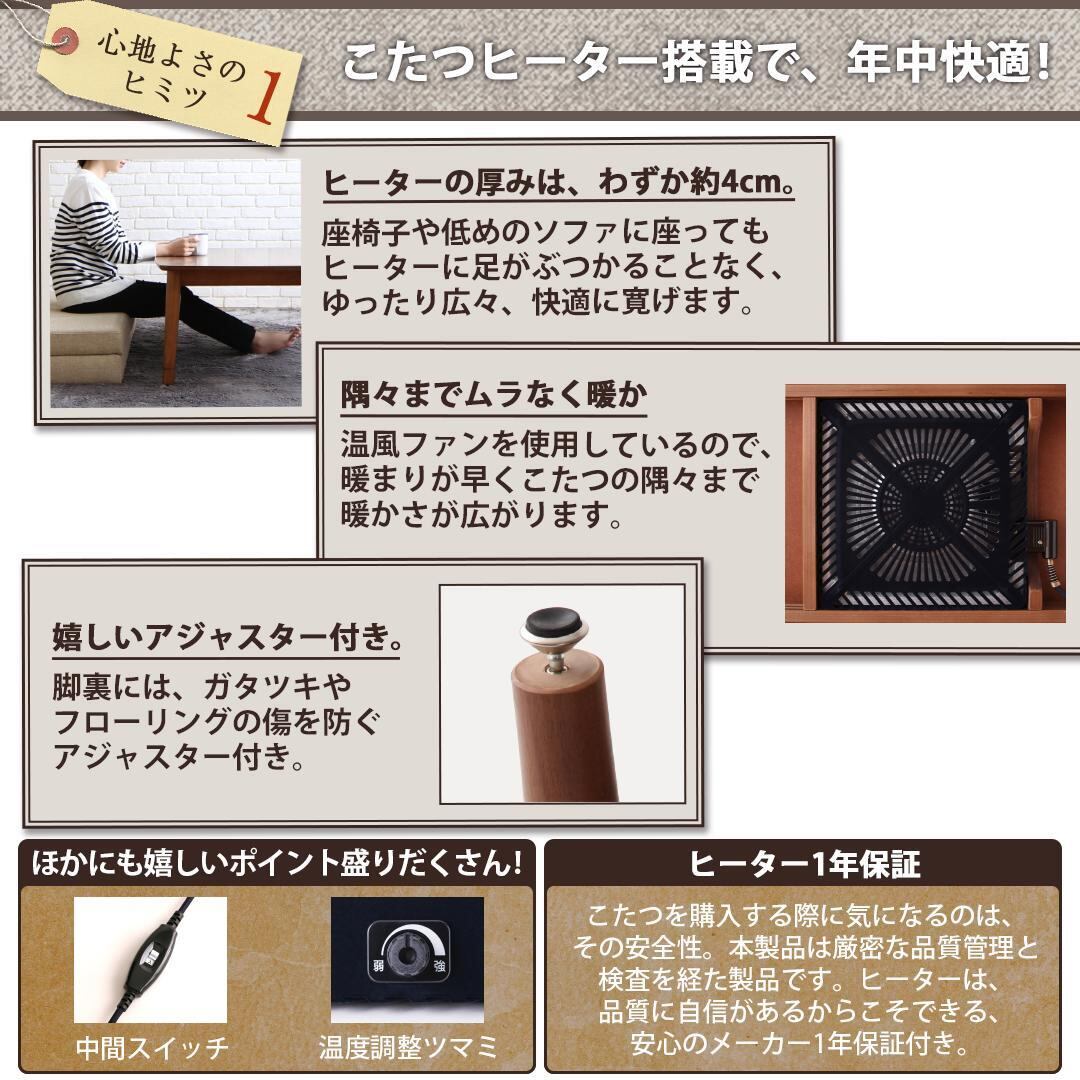 心地よさのヒミツ 1

こたつヒーター搭載で、年中快適!

ヒーターの厚みは、わずか約4cm。

座椅子や低めのソファに座ってもヒーターに足がぶつかることなく、ゆったり広々、快適に寛げます。

隅々までムラなく暖か

温風ファンを使用しているので、暖まりが早くこたつの隅々まで暖かさが広がります。

嬉しいアジャスター付き。

脚裏には、ガタツキやフローリングの傷を防ぐアジャスター付き。

ほかにも嬉しいポイント盛りだくさん!

中間スイッチ

弱 強

温度調整ツマミ

ヒーター1年保証

こたつを購入する際に気になるのは、その安全性。本製品は厳密な品質管理と検査を経た製品です。ヒーターは、品質に自信があるからこそできる、安心のメーカー1年保証付き。