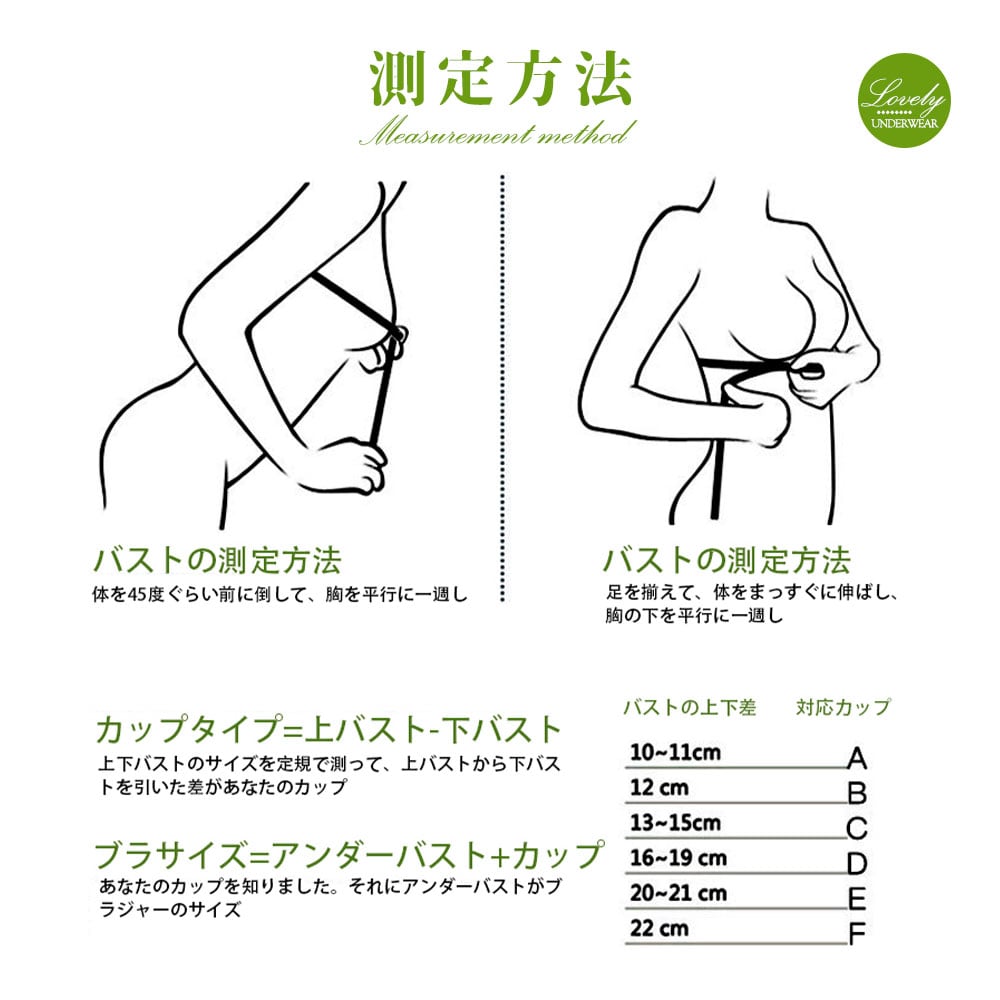 測定方法
Measurement method

Lovely
UNDERWEAR

バストの測定方法
体を45度ぐらい前に倒して、胸を平行に一週し

バストの測定方法
足を揃えて、体をまっすぐに伸ばし、胸の下を平行に一週し

カップタイプ=上バスト-下バスト
上下バストのサイズを定規で測って、上バストから下バストを引いた差があなたのカップ

ブラサイズ=アンダーバスト+カップ
あなたのカップを知りました。それにアンダーバストがブラジャーのサイズ

| バストの上下差 | 対応カップ |
|---|---|
| 10~11cm | A |
| 12 cm | B |
| 13~15cm | C |
| 16~19 cm | D |
| 20~21 cm | E |
| 22 cm | F |