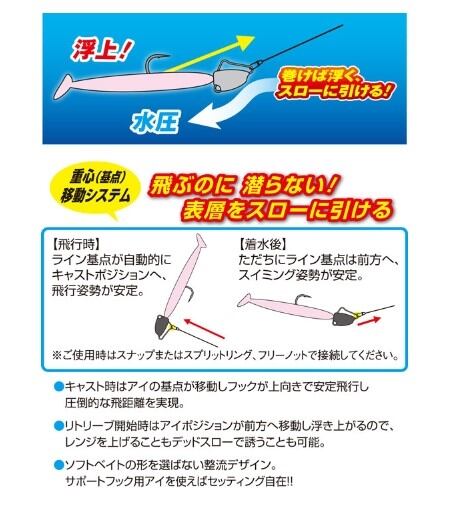 浮上!

巻けば浮く、スローに引ける!

水圧

重心(基点)移動システム

飛ぶのに 潜らない!
表層をスローに引ける

【飛行時】
ライン基点が自動的にキャストポジションへ、飛行姿勢が安定。

【着水後】
ただちにライン基点は前方へ、スイミング姿勢が安定。

※ご使用時はスナップまたはスプリットリング、フリーノットで接続してください。

●キャスト時はアイの基点が移動しフックが上向きで安定飛行し圧倒的な飛距離を実現。

●リトリーブ開始時はアイポジションが前方へ移動し浮き上がるので、レンジを上げることもデッドスローで誘うことも可能。

●ソフトベイトの形を選ばない整流デザイン。
サポートフック用アイを使えばセッティング自在!!