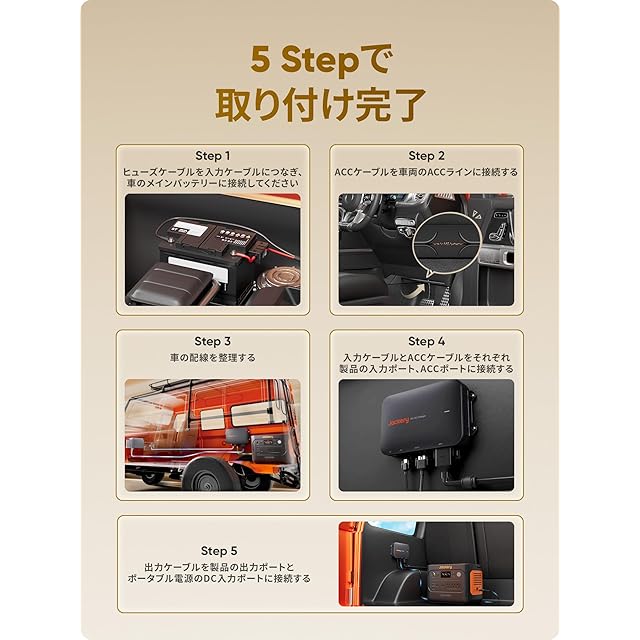 5 Stepで
取り付け完了

Step 1
ヒューズケーブルを入力ケーブルにつなぎ、車のメインバッテリーに接続してください

Step 2
ACCケーブルを車両のACCラインに接続する

Step 3
車の配線を整理する

Step 4
入力ケーブルとACCケーブルをそれぞれ製品の入力ポート、ACCポートに接続する

Jackery

Step 5
出力ケーブルを製品の出力ポートとポータブル電源のDC入力ポートに接続する

Jackery