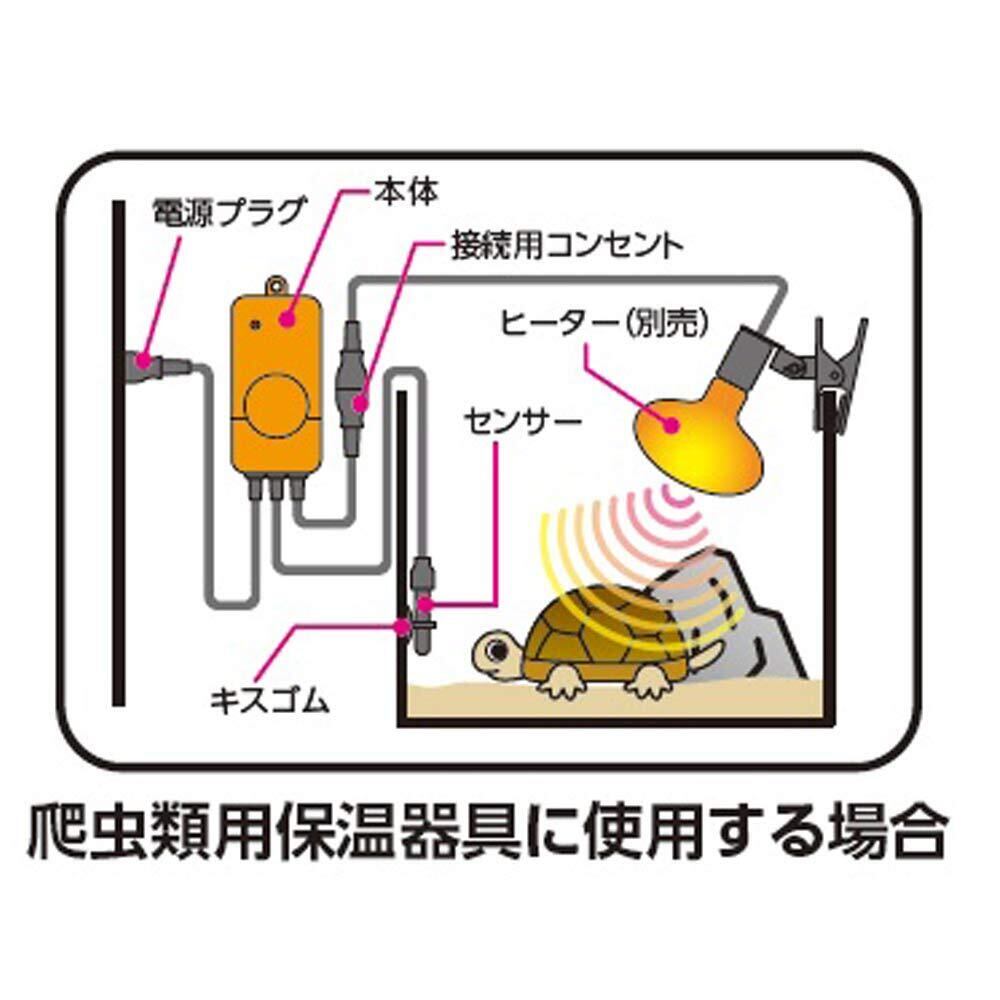 電源プラグ

本体

接続用コンセント

ヒーター(別売)

センサー

キスゴム

爬虫類用保温器具に使用する場合