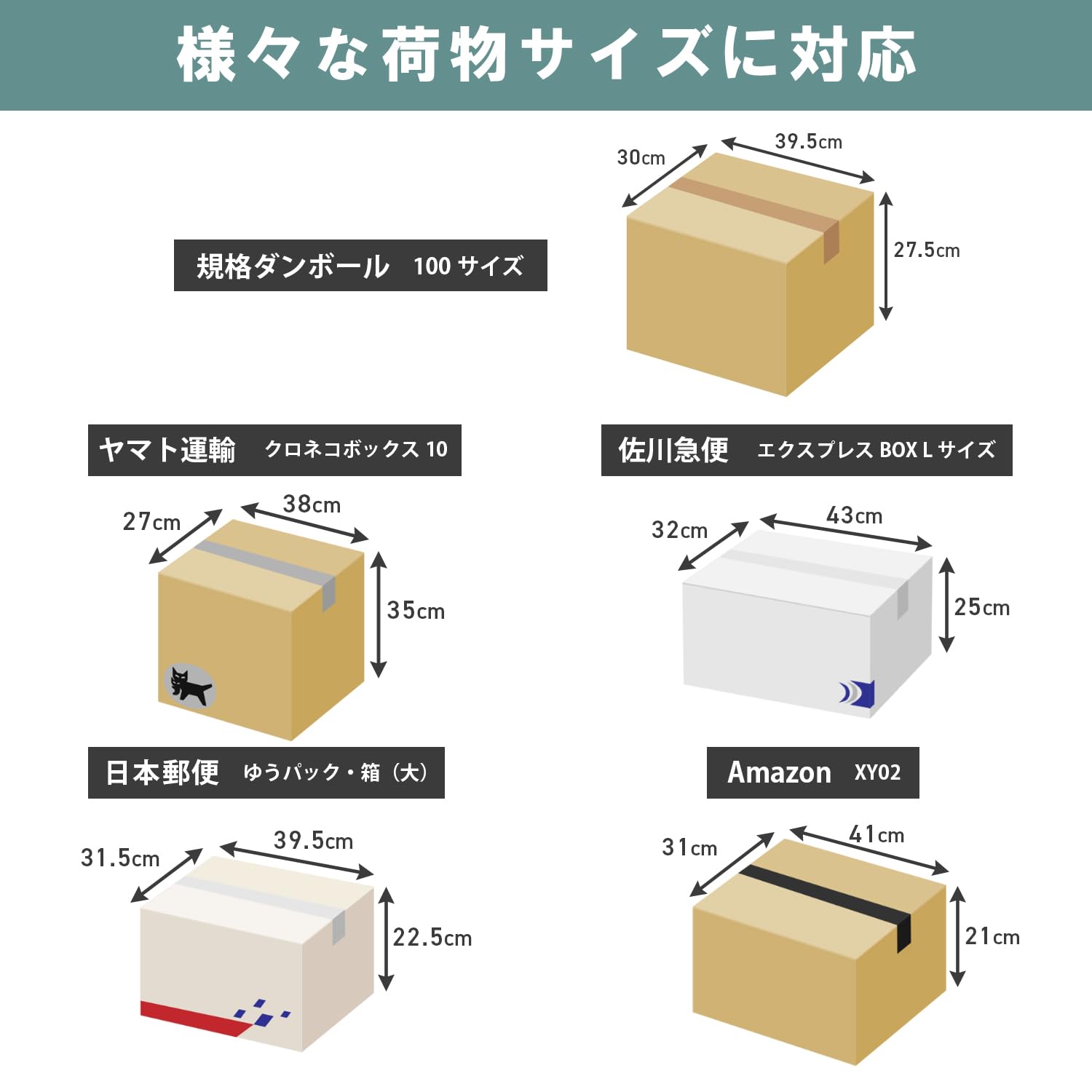 様々な荷物サイズに対応

規格ダンボール　100 サイズ

30cm
39.5cm
27.5cm

ヤマト運輸　クロネコボックス 10

27cm
38cm
35cm

佐川急便　エクスプレス BOX L サイズ

32cm
43cm
25cm

日本郵便　ゆうパック・箱（大）

31.5cm
39.5cm
22.5cm

Amazon　XY02

31cm
41cm
21cm