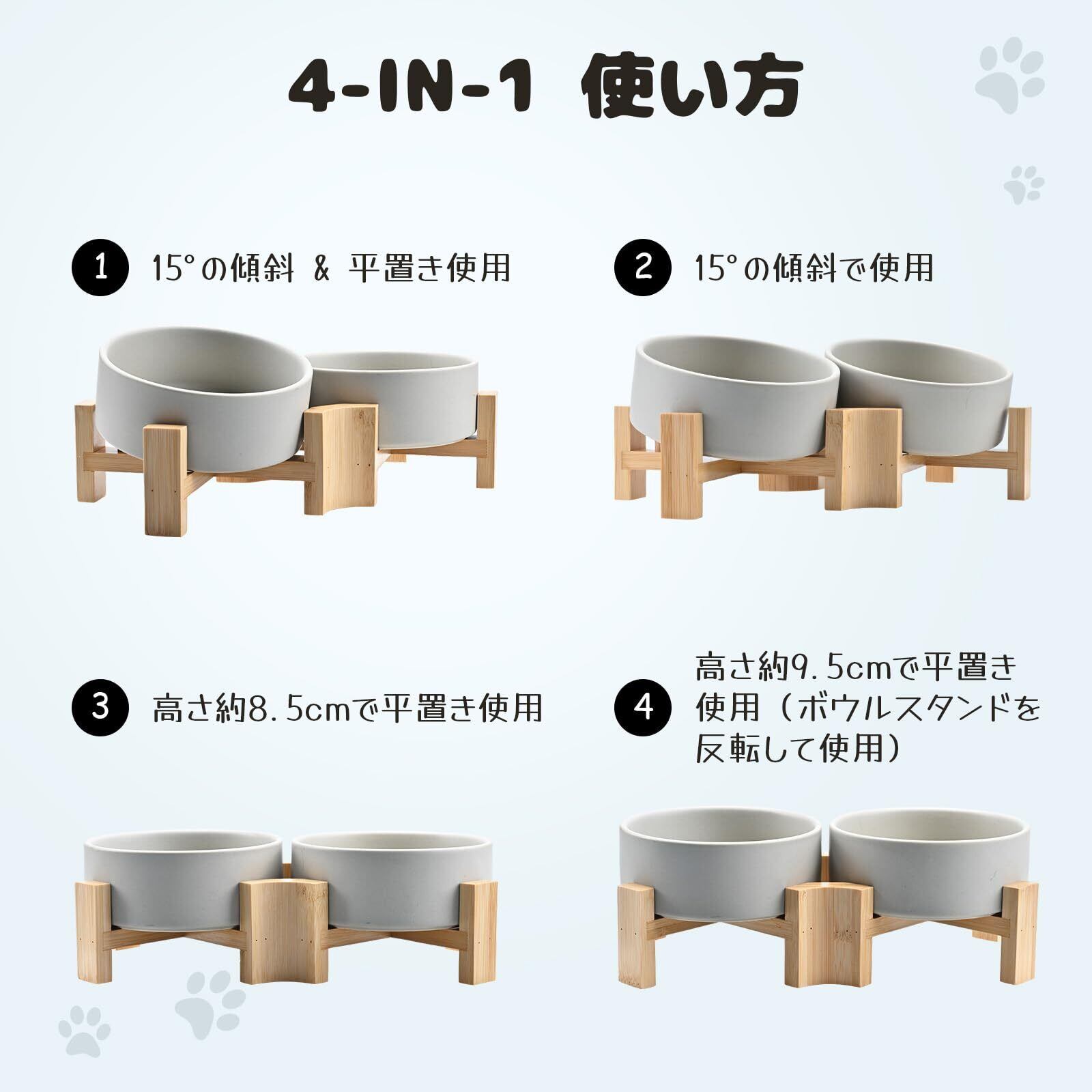 4-IN-1 使い方

1 15°の傾斜 & 平置き使用

2 15°の傾斜で使用

3 高さ約8.5cmで平置き使用

4 高さ約9.5cmで平置き使用（ボウルスタンドを反転して使用）