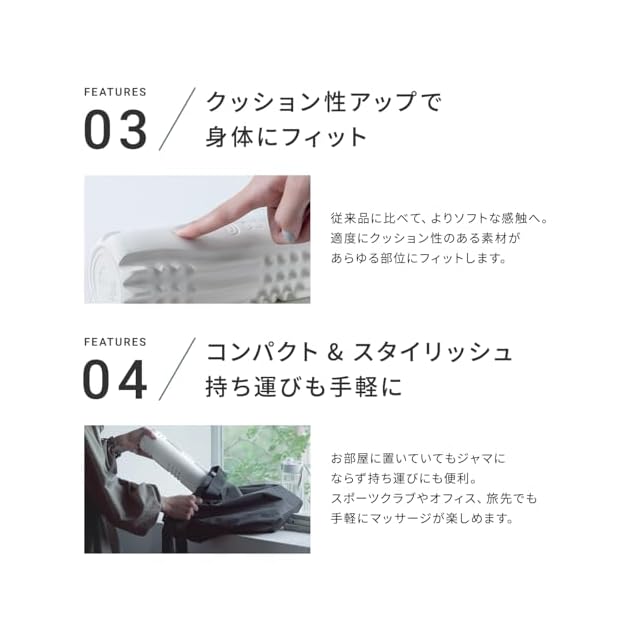 FEATURES
03

クッション性アップで
身体にフィット

従来品に比べて、よりソフトな感触へ。
適度にクッション性のある素材が
あらゆる部位にフィットします。

FEATURES
04

コンパクト & スタイリッシュ
持ち運びも手軽に

お部屋に置いていてもジャマに
ならず持ち運びにも便利。
スポーツクラブやオフィス、旅先でも
手軽にマッサージが楽しめます。