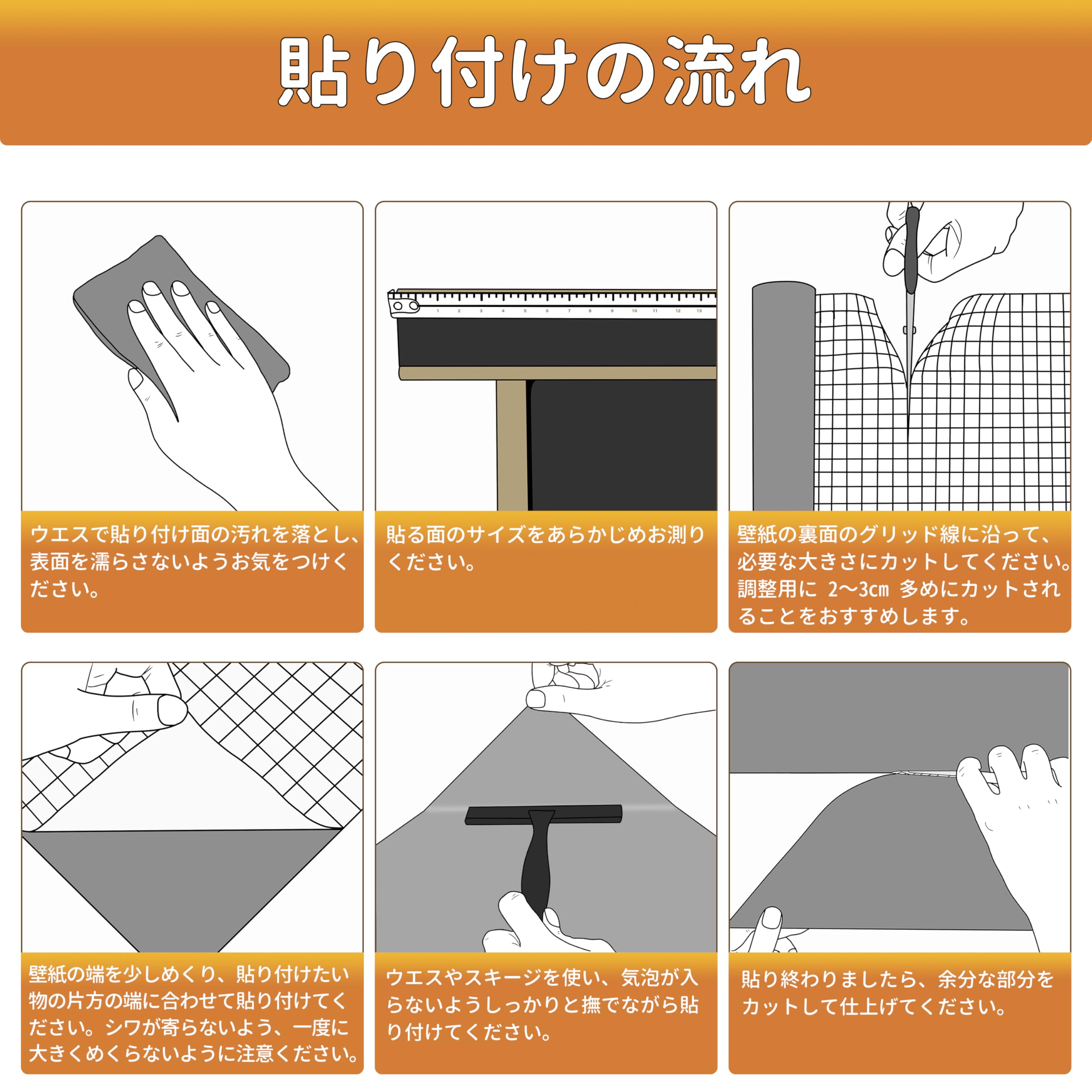 貼り付けの流れ

1 2 3 4 5 6 7 8 9 10 11 12 13

ウエスで貼り付け面の汚れを落とし、表面を濡らさないようお気をつけください。

貼る面のサイズをあらかじめお測りください。

壁紙の裏面のグリッド線に沿って、必要な大きさにカットしてください。調整用に 2〜3cm 多めにカットされることをおすすめします。

壁紙の端を少しめくり、貼り付けたい物の片方の端に合わせて貼り付けてください。シワが寄らないよう、一度に大きくめくらないように注意ください。

ウエスやスキージを使い、気泡が入らないようしっかりと撫でながら貼り付けてください。

貼り終わりましたら、余分な部分をカットして仕上げてください。