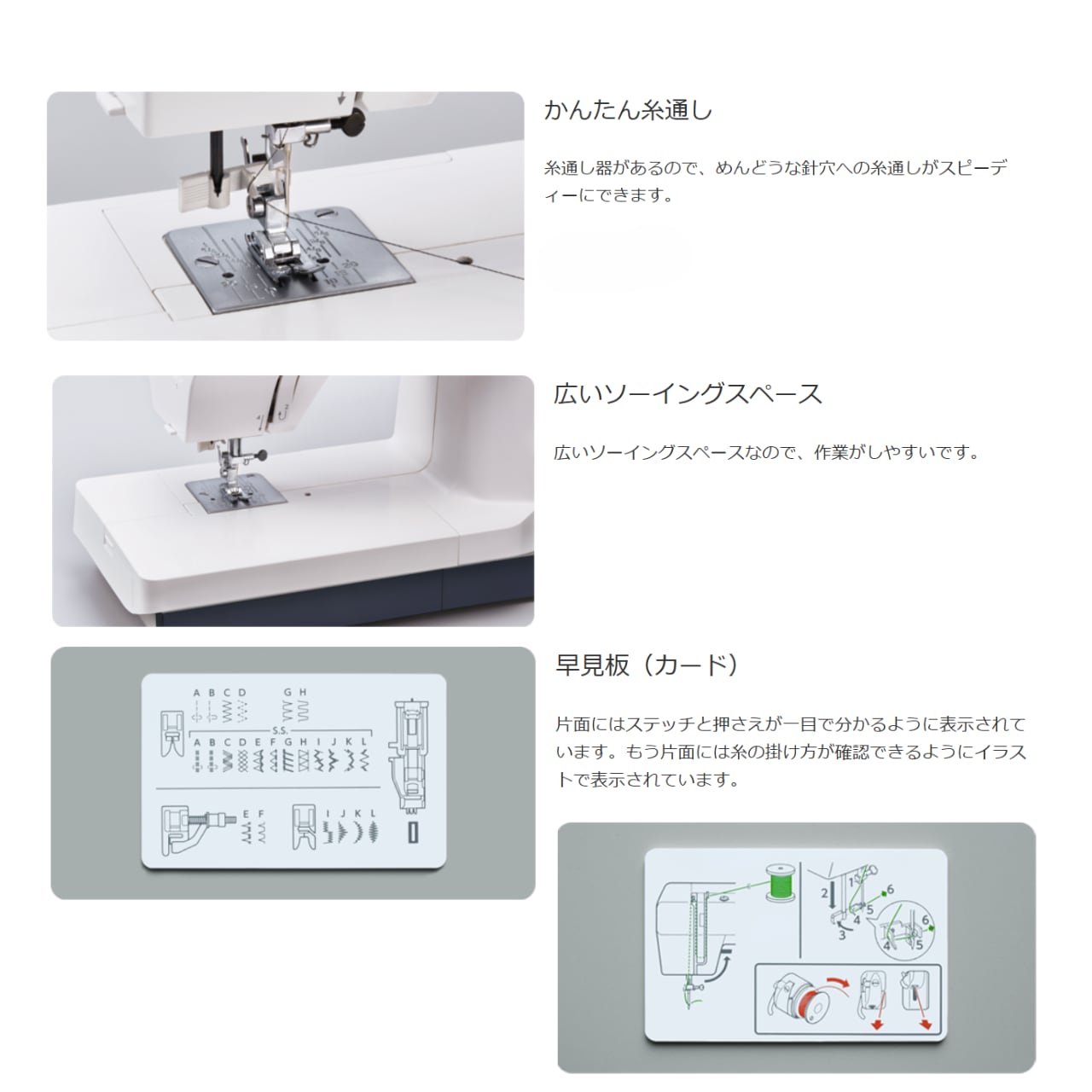 かんたん糸通し

糸通し器があるので、めんどうな針穴への糸通しがスピーディーにできます。

広いソーイングスペース

広いソーイングスペースなので、作業がしやすいです。

早見板（カード）

片面にはステッチと押さえが一目で分かるように表示されています。もう片面には糸の掛け方が確認できるようにイラストで表示されています。

A B C D G H
S.S.
A B C D E F G H I J K L
E F
I J K L

1 2 3 4 5 6
4 5 6