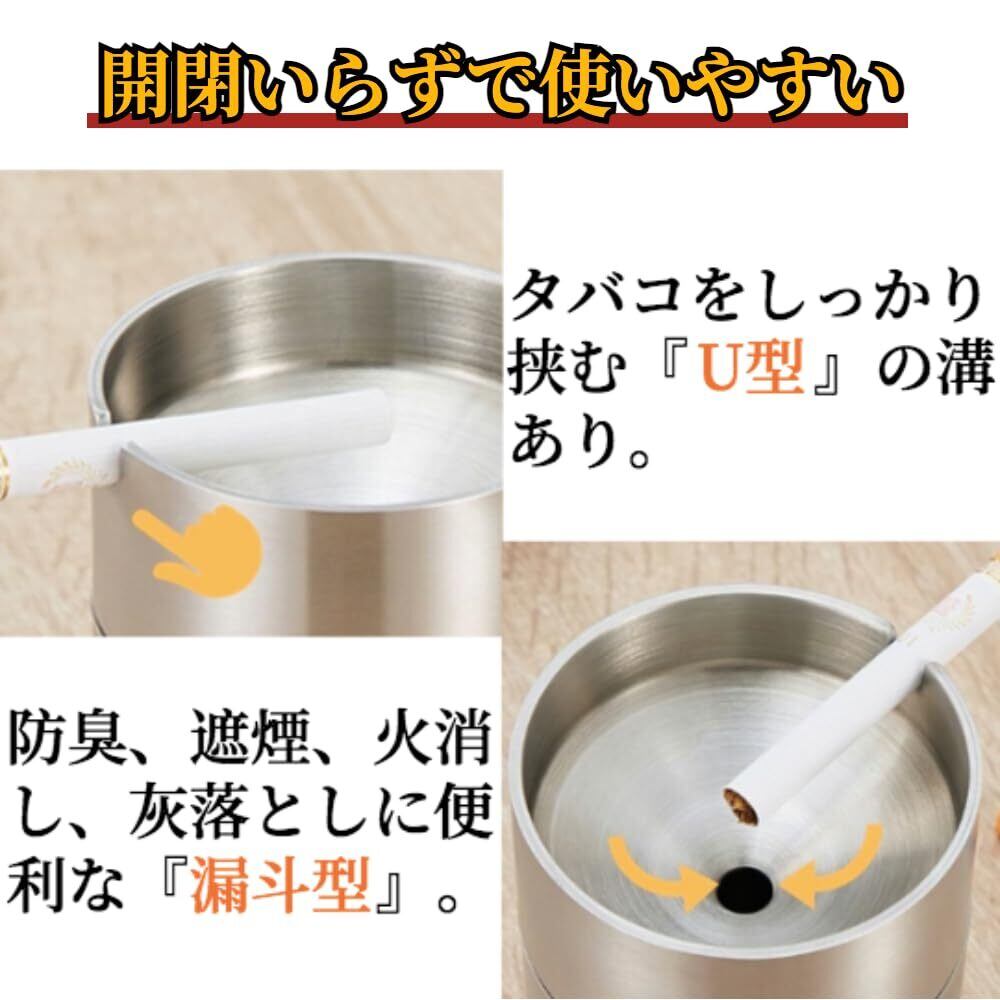 開閉いらずで使いやすい

タバコをしっかり挟む『U型』の溝あり。

防臭、遮煙、火消し、灰落としに便利な『漏斗型』。