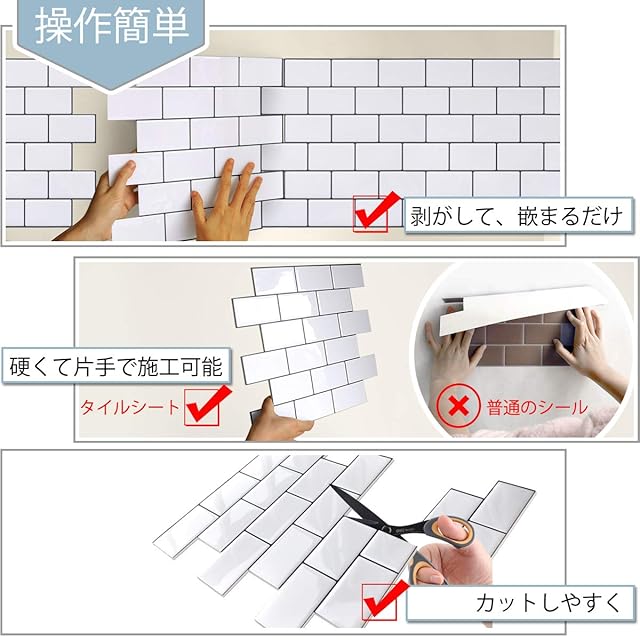 操作簡単

剥がして、嵌まるだけ

硬くて片手で施工可能

タイルシート

普通のシール

カットしやすく