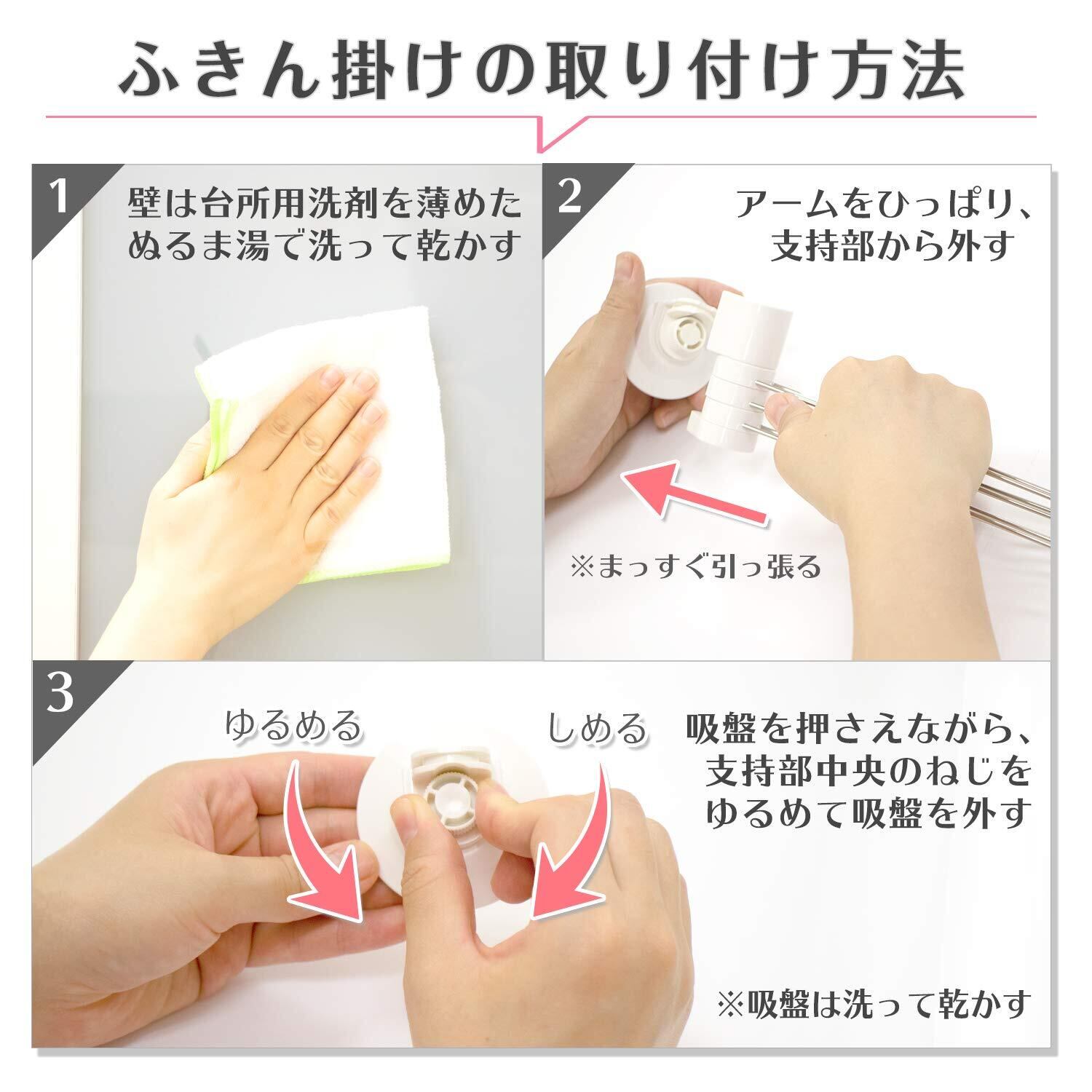 ふきん掛けの取り付け方法

1
壁は台所用洗剤を薄めたぬるま湯で洗って乾かす

2
アームをひっぱり、支持部から外す

※まっすぐ引っ張る

3
ゆるめる

しめる

吸盤を押さえながら、支持部中央のねじをゆるめて吸盤を外す

※吸盤は洗って乾かす