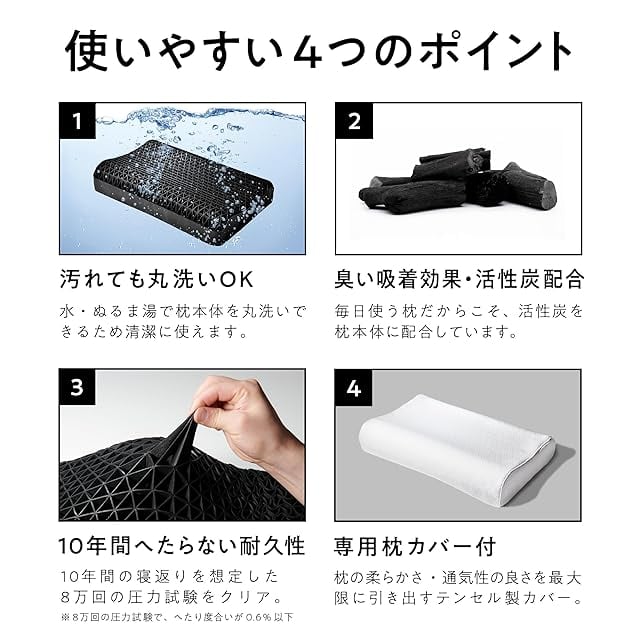 使いやすい4つのポイント

1

汚れても丸洗いOK

水・ぬるま湯で枕本体を丸洗いできるため清潔に使えます。

2

臭い吸着効果・活性炭配合

毎日使う枕だからこそ、活性炭を枕本体に配合しています。

3

10年間へたらない耐久性

10年間の寝返りを想定した8万回の圧力試験をクリア。

※8万回の圧力試験で、へたり度合いが0.6%以下

4

専用枕カバー付

枕の柔らかさ・通気性の良さを最大限に引き出すテンセル製カバー。