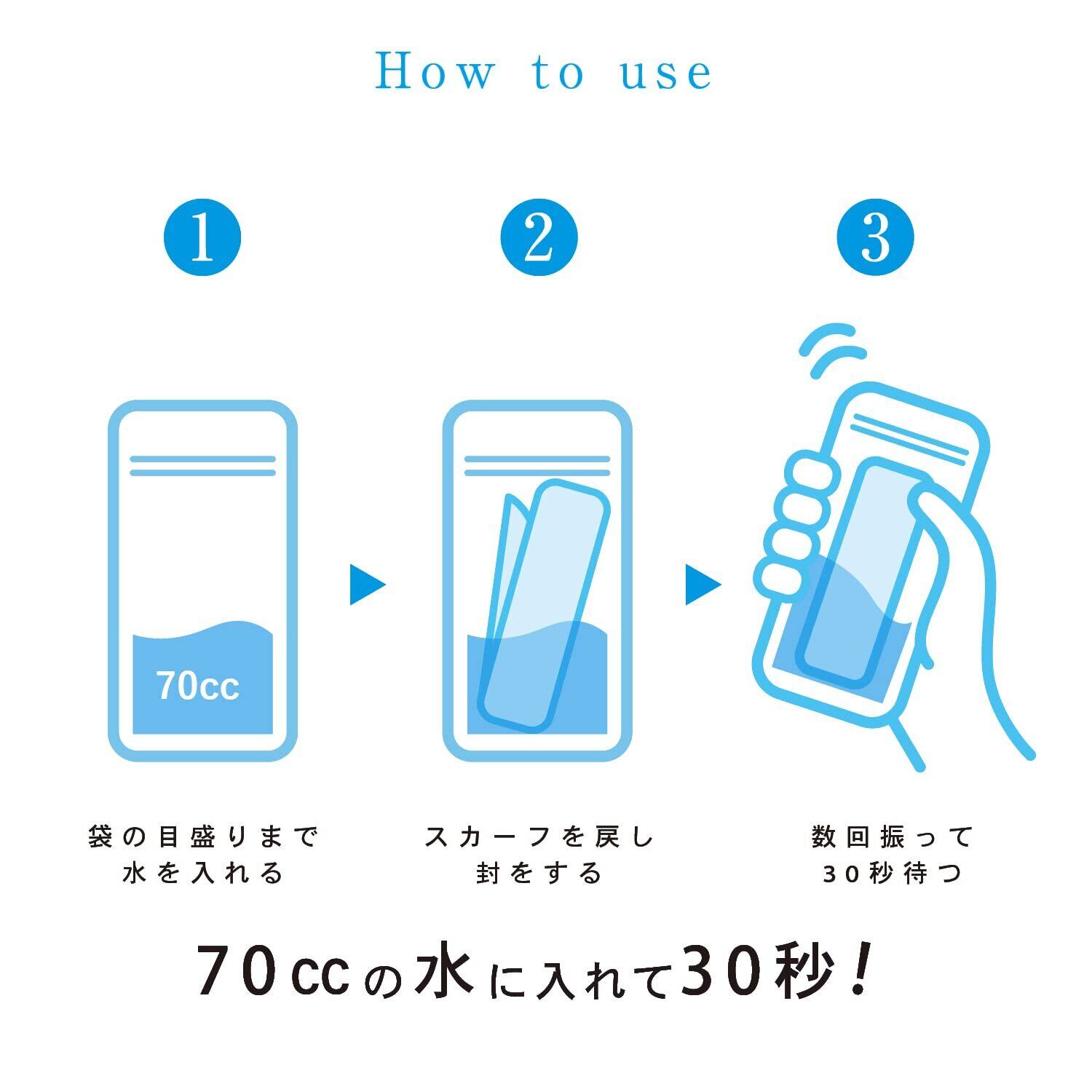 How to use

1

70cc

袋の目盛りまで
水を入れる

2

スカーフを戻し
封をする

3

数回振って
30秒待つ

70ccの水に入れて30秒！