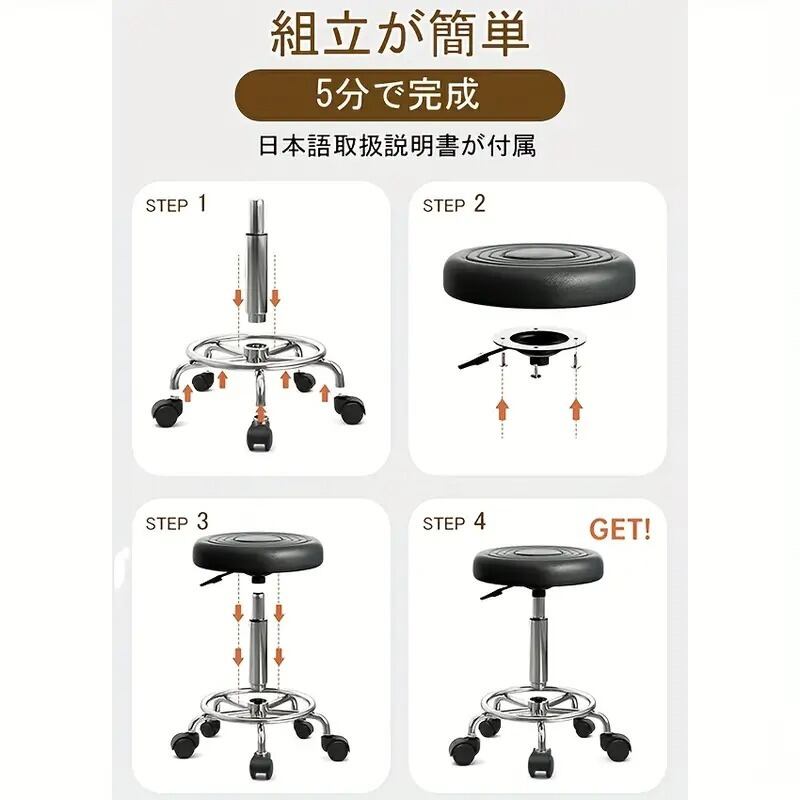 組立が簡単

5分で完成

日本語取扱説明書が付属

STEP 1

STEP 2

STEP 3

STEP 4

GET!