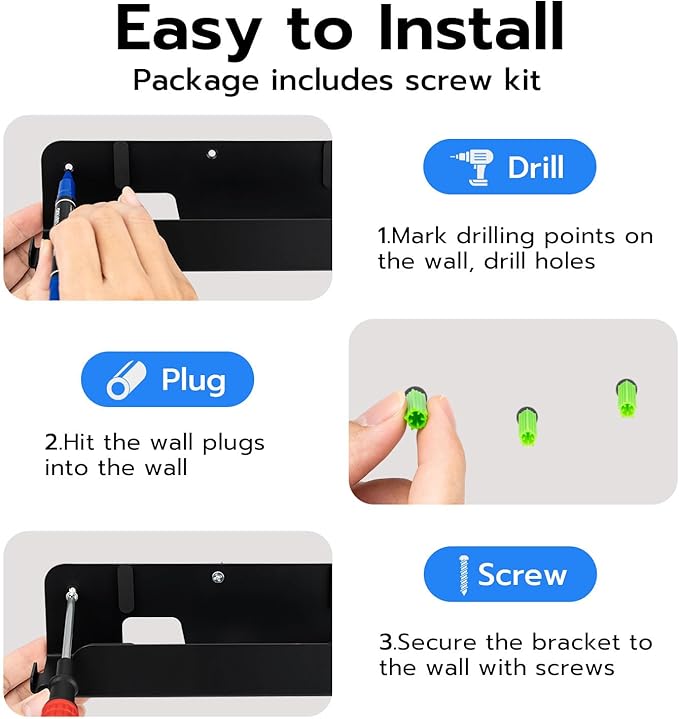 Easy to Install
Package includes screw kit

Drill

1.Mark drilling points on the wall, drill holes

Plug

2.Hit the wall plugs into the wall

Screw

3.Secure the bracket to the wall with screws