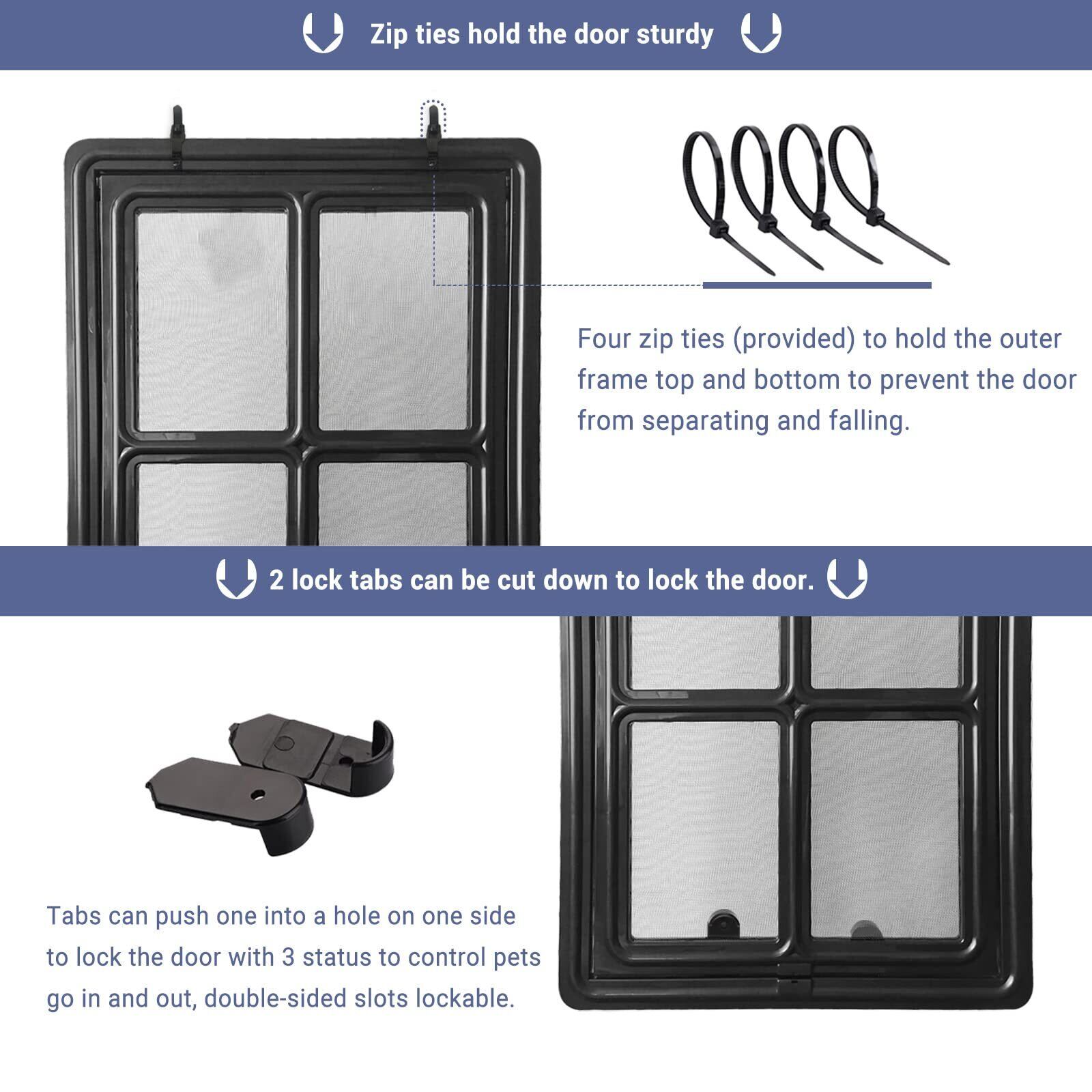 Zip ties hold the door sturdy

Four zip ties (provided) to hold the outer frame top and bottom to prevent the door from separating and falling.

2 lock tabs can be cut down to lock the door.

Tabs can push one into a hole on one side to lock the door with 3 status to control pets go in and out, double-sided slots lockable.