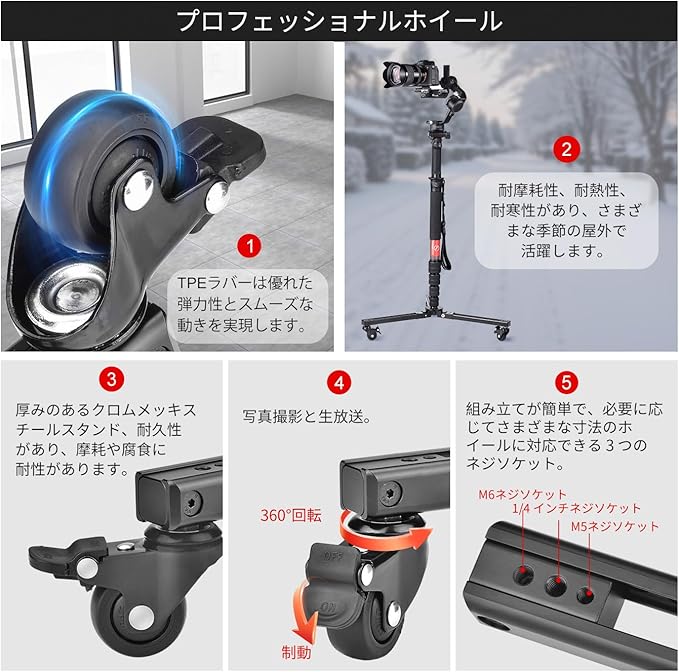 プロフェッショナルホイール

1

TPEラバーは優れた弾力性とスムーズな動きを実現します。

2

耐摩耗性、耐熱性、耐寒性があり、さまざまな季節の屋外で活躍します。

3

厚みのあるクロムメッキスチールスタンド、耐久性があり、摩耗や腐食に耐性があります。

4

写真撮影と生放送。

360°回転

OFF

ON

制動

5

組み立てが簡単で、必要に応じてさまざまな寸法のホイールに対応できる３つのネジソケット。

M6ネジソケット

1/4 インチネジソケット

M5ネジソケット