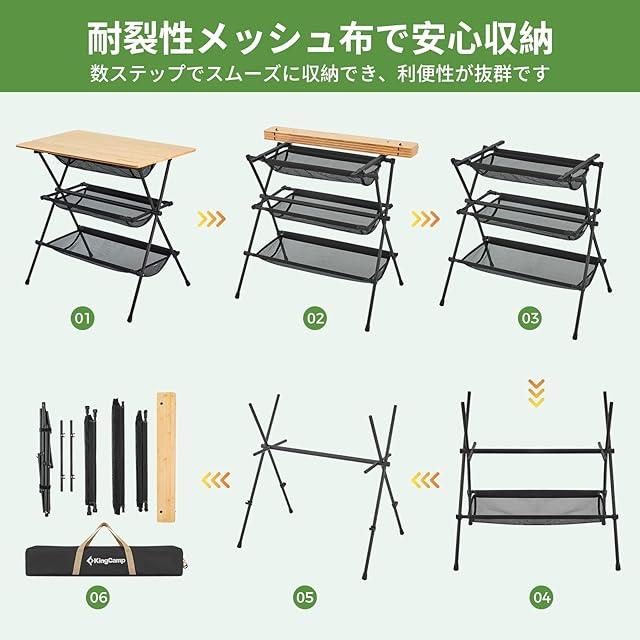 耐裂性メッシュ布で安心収納
数ステップでスムーズに収納でき、利便性が抜群です

01

02

03

KingCamp

06

05

04