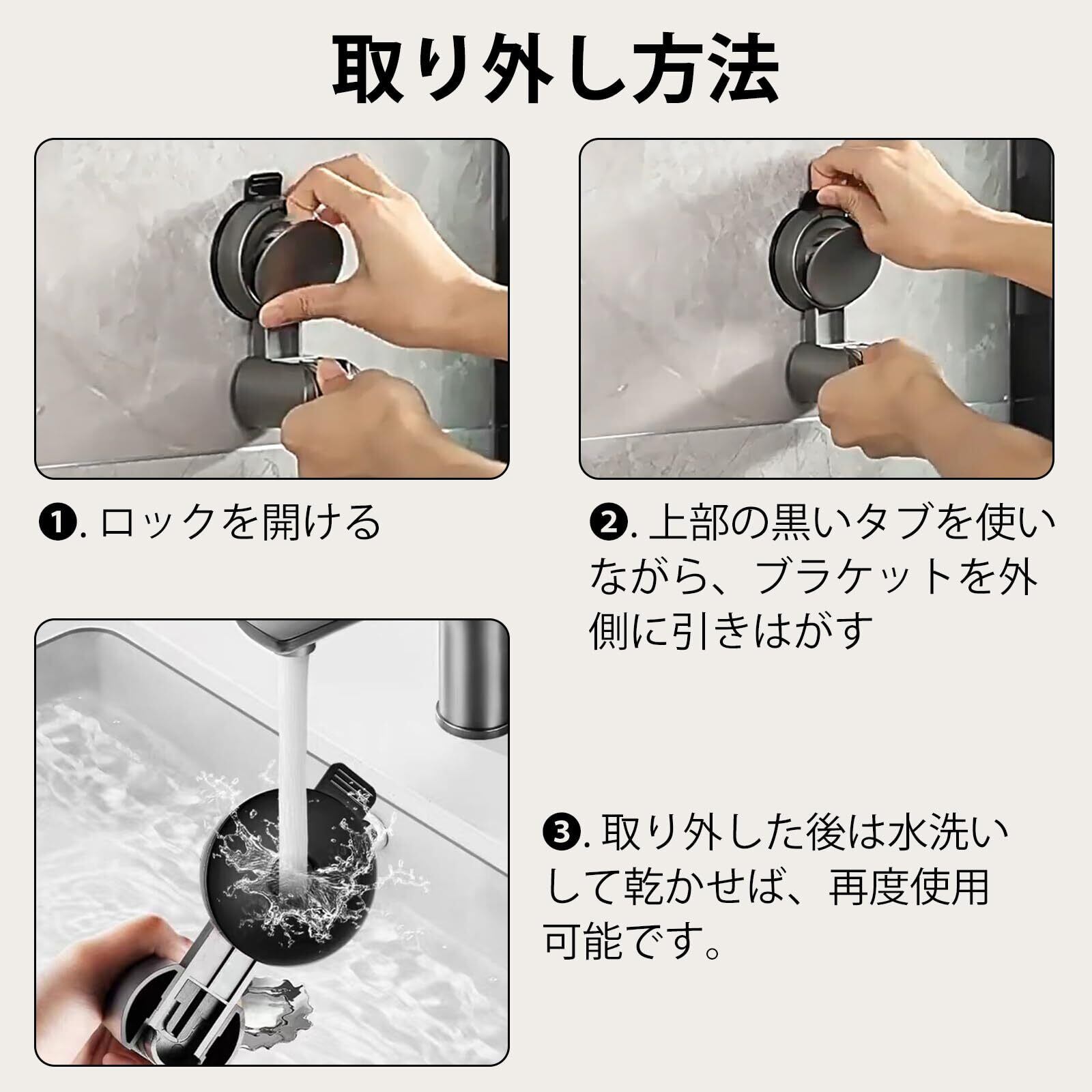 取り外し方法

❶. ロックを開ける

❷. 上部の黒いタブを使いながら、ブラケットを外側に引きはがす

❸. 取り外した後は水洗いして乾かせば、再度使用可能です。