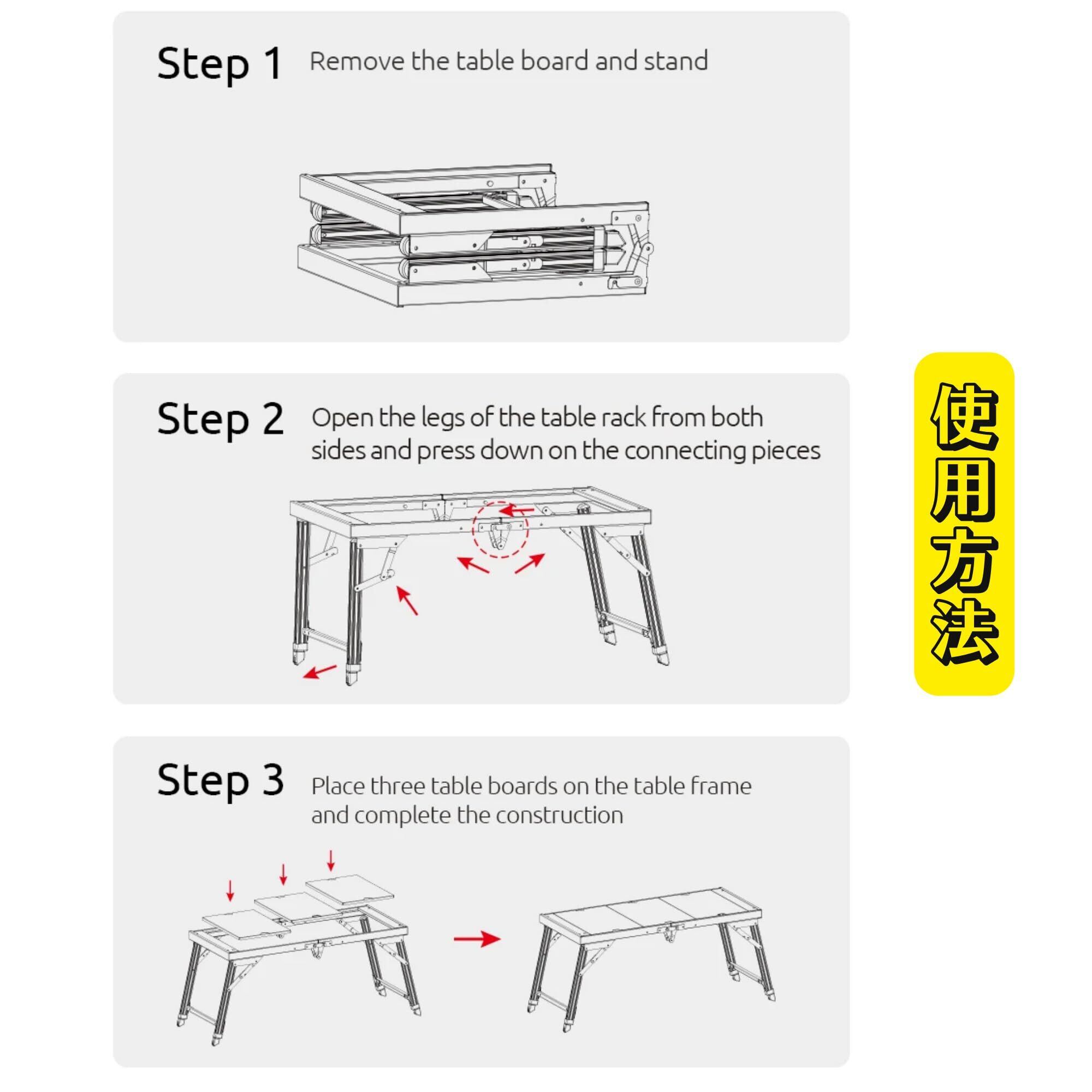 Step 1 Remove the table board and stand

Step 2 Open the legs of the table rack from both sides and press down on the connecting pieces

Step 3 Place three table boards on the table frame and complete the construction

使用方法