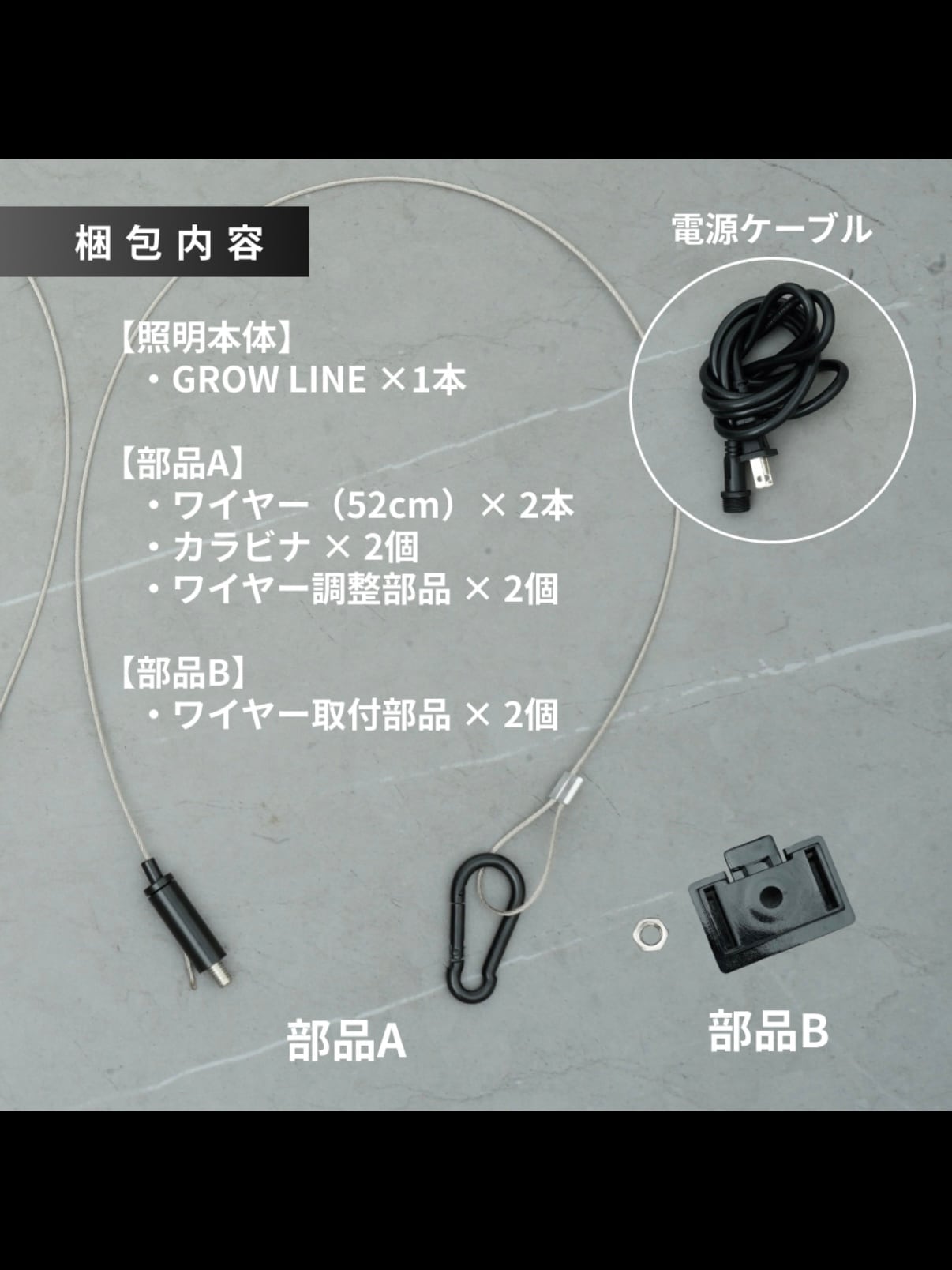 梱包内容

電源ケーブル

【照明本体】
・GROW LINE ×1本

【部品A】
・ワイヤー（52cm）× 2本
・カラビナ × 2個
・ワイヤー調整部品 × 2個

【部品B】
・ワイヤー取付部品 × 2個

部品A

部品B