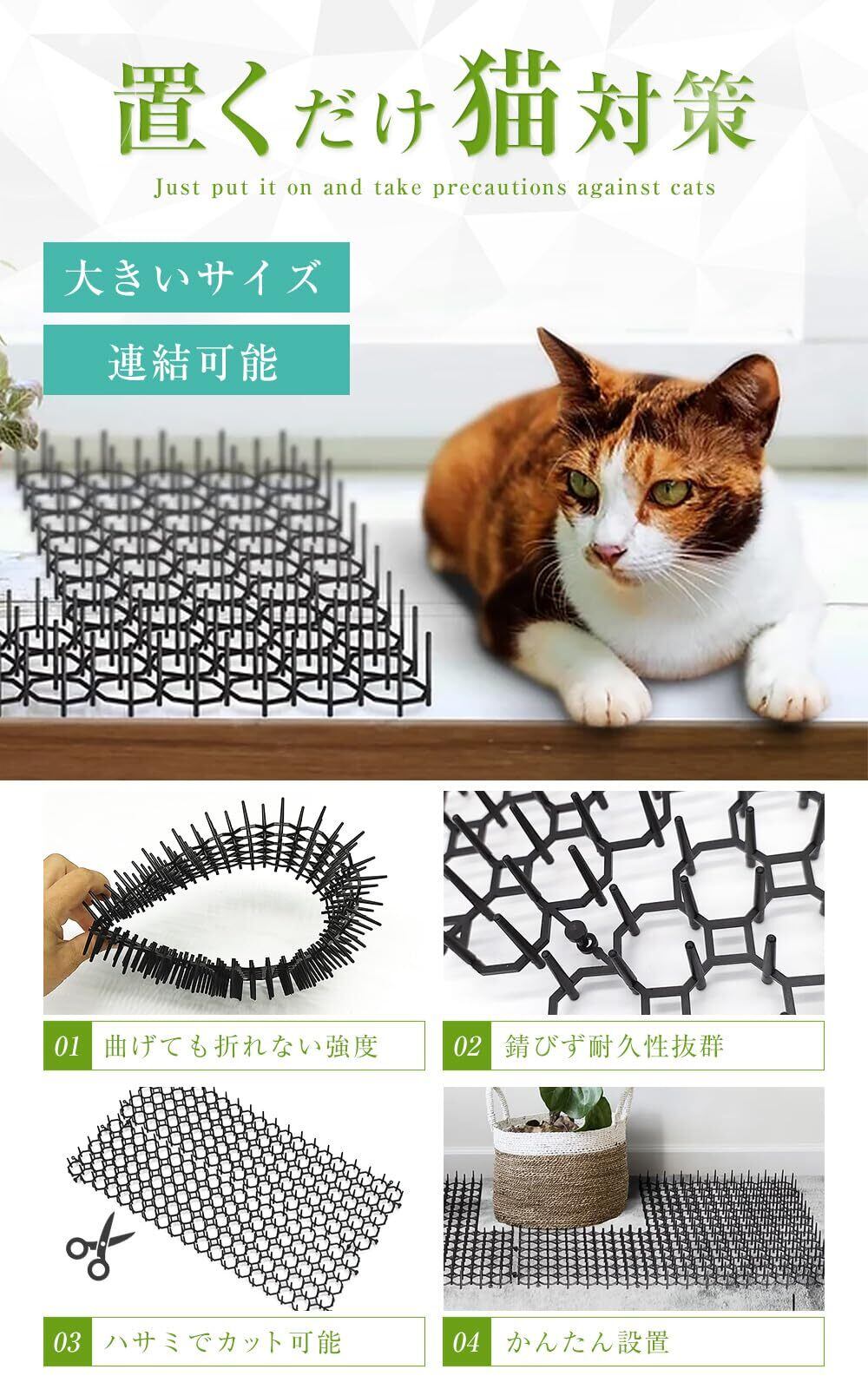 置くだけ猫対策

Just put it on and take precautions against cats

大きいサイズ

連結可能

01 曲げても折れない強度

02 錆びず耐久性抜群

03 ハサミでカット可能

04 かんたん設置