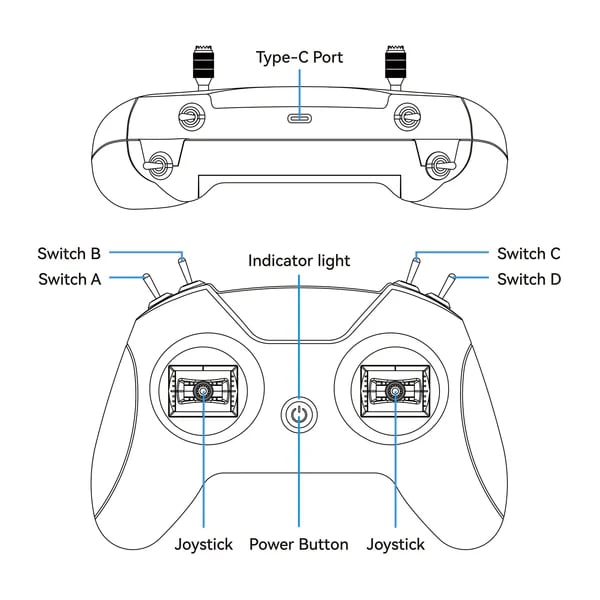 Type-C Port

Switch B
Switch A
Indicator light
Switch C
Switch D

Joystick
Power Button
Joystick