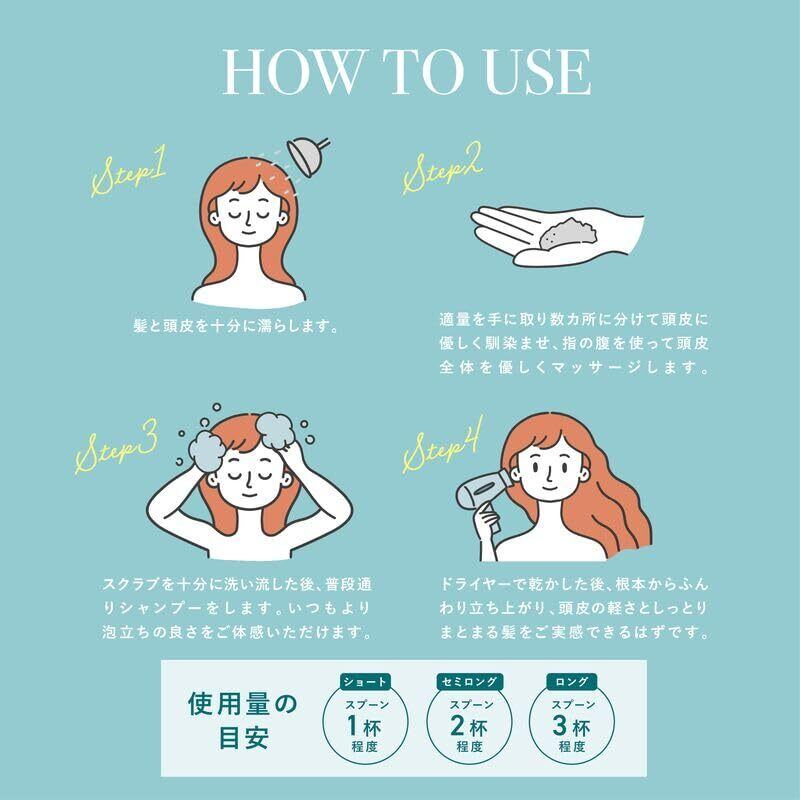 HOW TO USE

Step1

髪と頭皮を十分に濡らします。

Step2

適量を手に取り数カ所に分けて頭皮に優しく馴染ませ、指の腹を使って頭皮全体を優しくマッサージします。

Step3

スクラブを十分に洗い流した後、普段通りシャンプーをします。いつもより泡立ちの良さをご体感いただけます。

Step4

ドライヤーで乾かした後、根本からふんわり立ち上がり、頭皮の軽さとしっとりまとまる髪をご実感できるはずです。

使用量の目安

ショート
スプーン
1杯
程度

セミロング
スプーン
2杯
程度

ロング
スプーン
3杯
程度