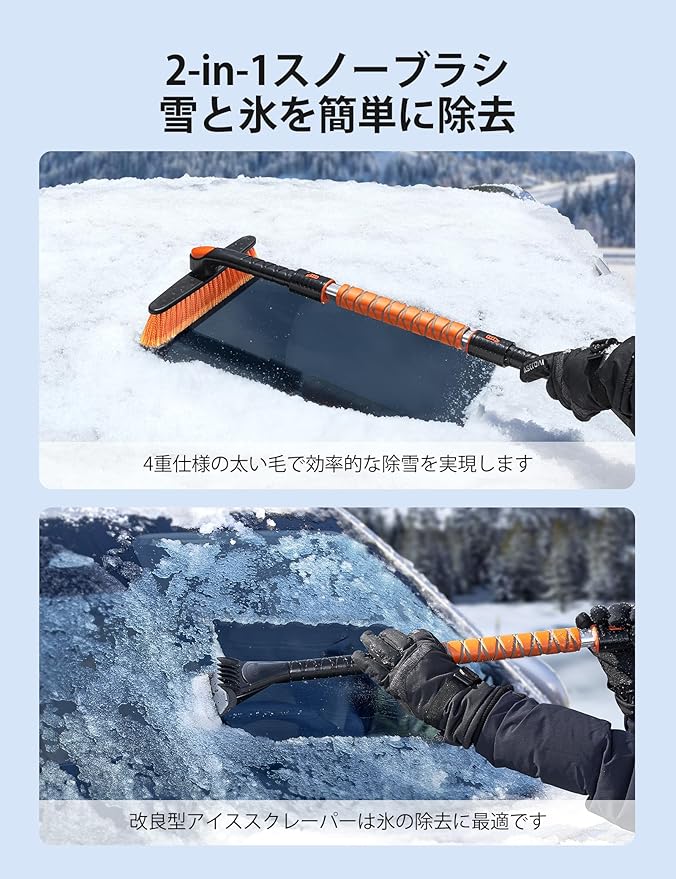 2-in-1スノーブラシ
雪と氷を簡単に除去

4重仕様の太い毛で効率的な除雪を実現します

改良型アイススクレーパーは氷の除去に最適です