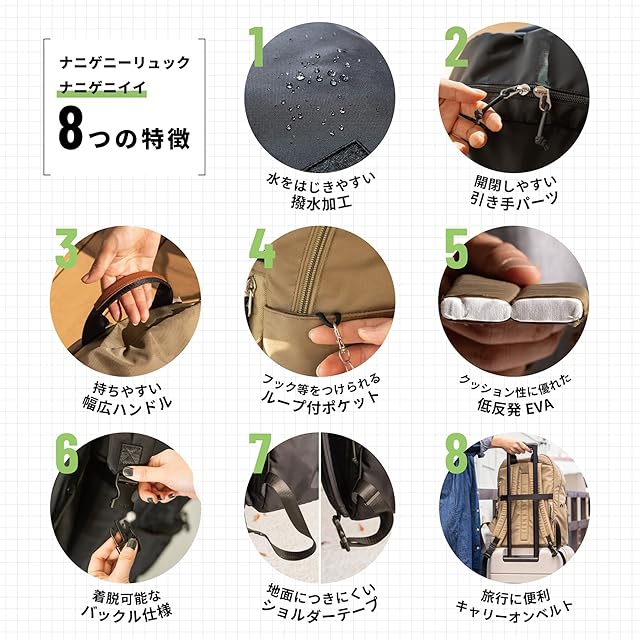 ナニゲニーリュック
ナニゲニイイ
8つの特徴

1
水をはじきやすい
撥水加工

2
開閉しやすい
引き手パーツ

3
持ちやすい
幅広ハンドル

4
フック等をつけられる
ループ付ポケット

5
クッション性に優れた
低反発 EVA

6
着脱可能な
バックル仕様

7
地面につきにくい
ショルダーテープ

8
旅行に便利
キャリーオンベルト